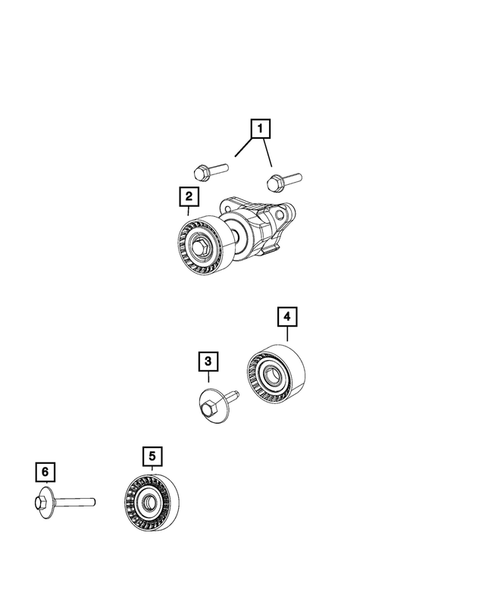 1
2
4
3
5
6