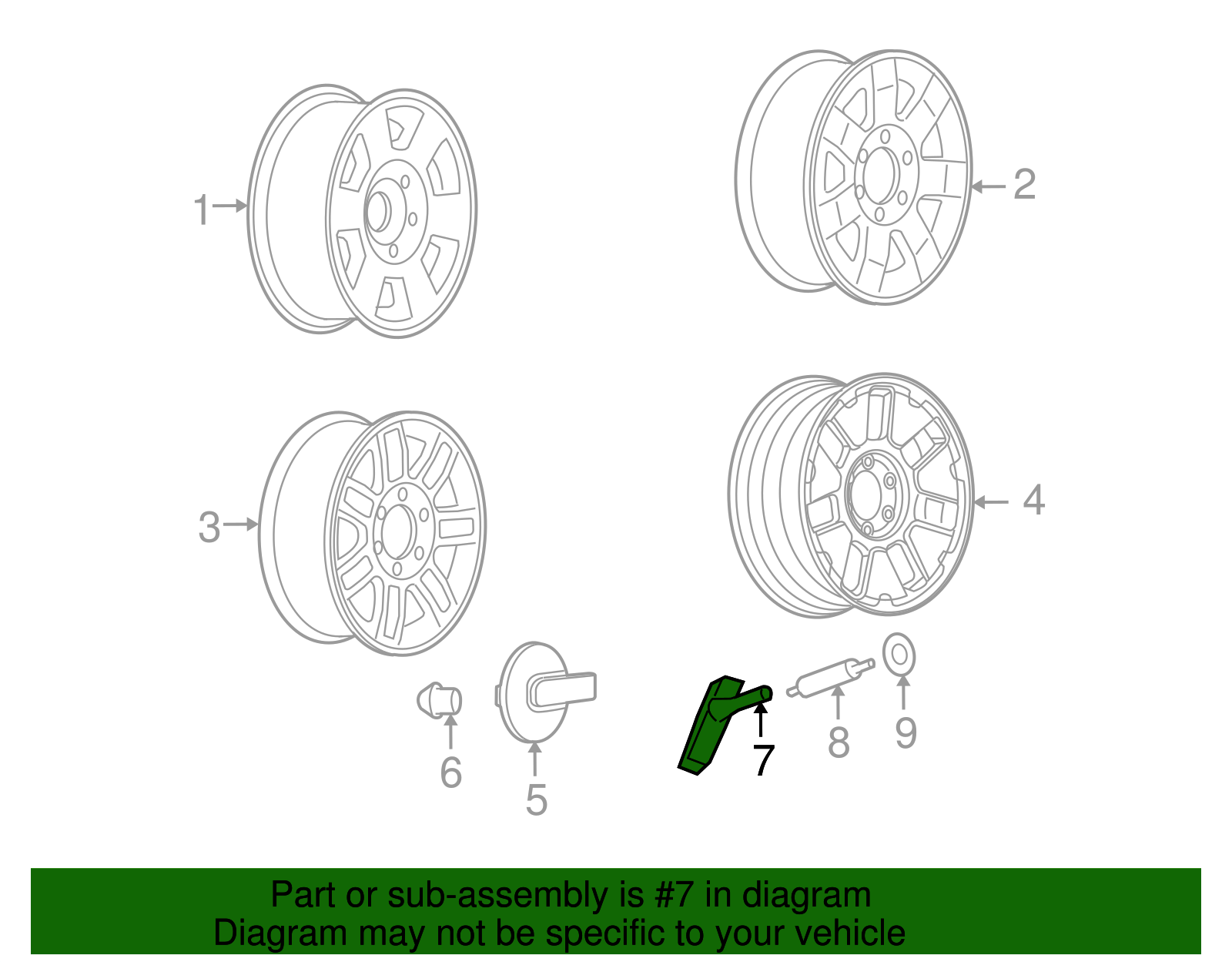 1
2
3
4
6
5
7
8
9

Part or sub-assembly is #7 in diagram
Diagram may not be specific to your vehicle