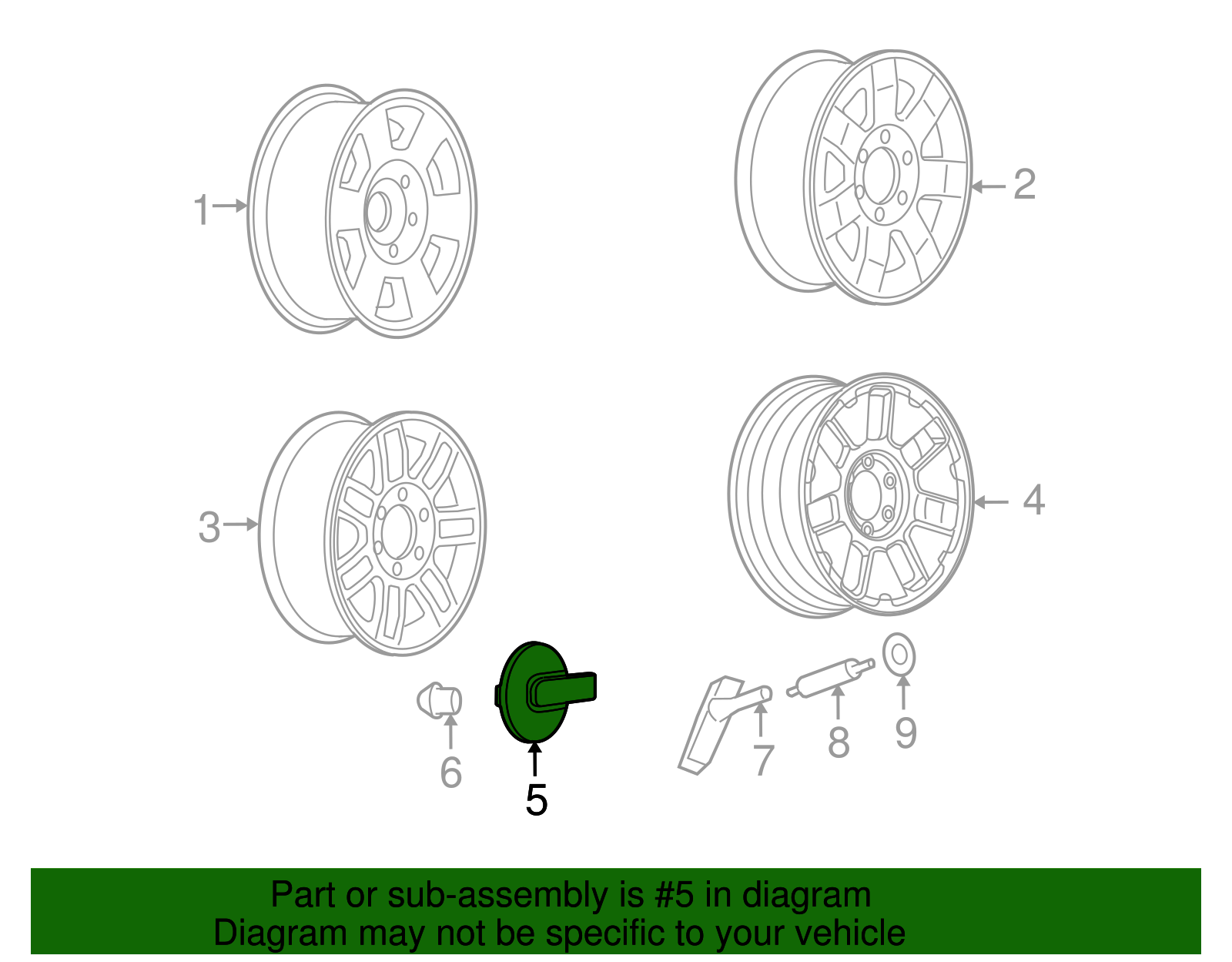 1
2
3
4
6
5
7
8
9

Part or sub-assembly is #5 in diagram
Diagram may not be specific to your vehicle