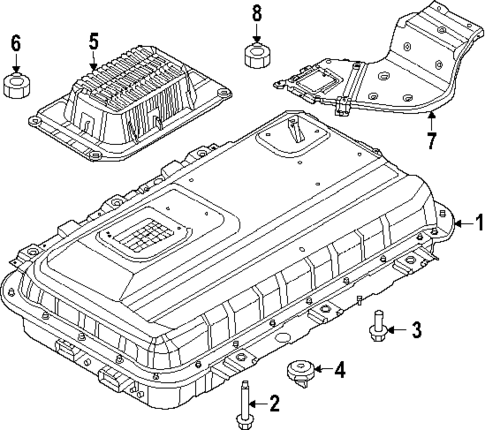 6
5
8
7
1
3
4
2