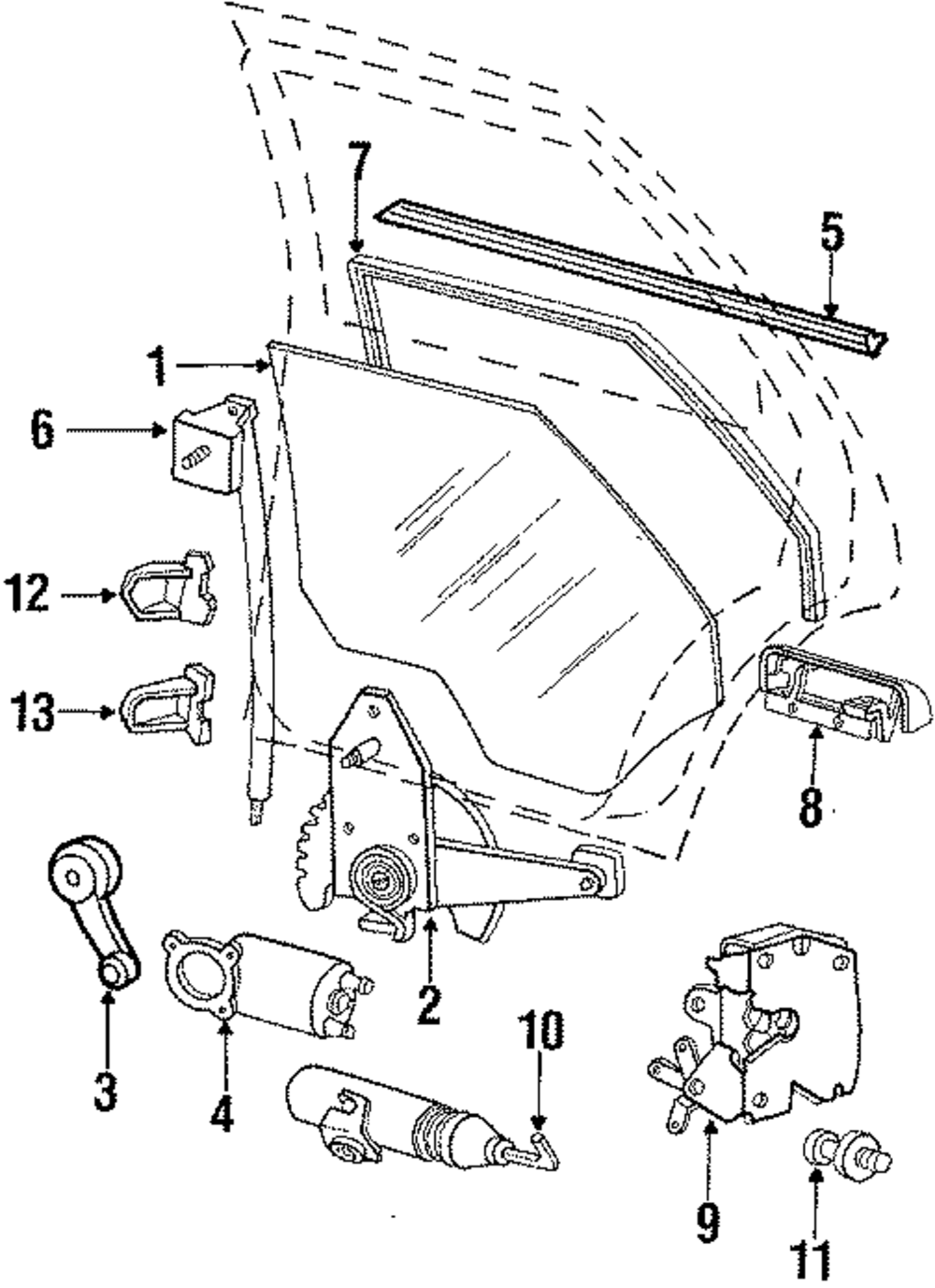 7
5
1
6
12
13
8
3
4
2
10
9
11