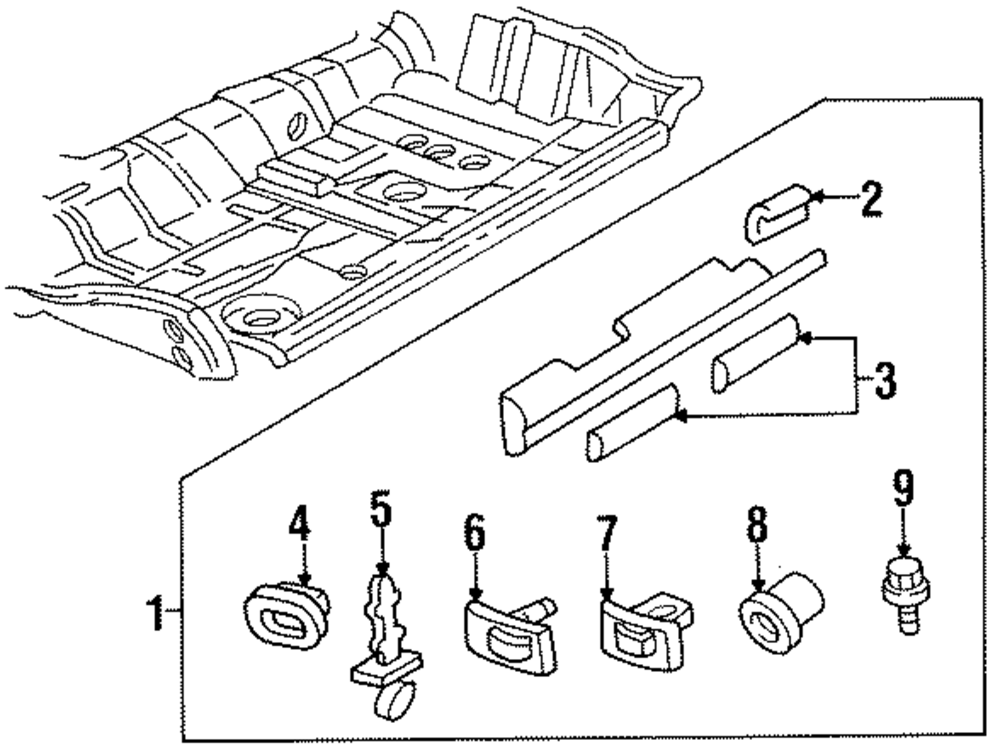 2
3
1
4
5
6
7
8
9