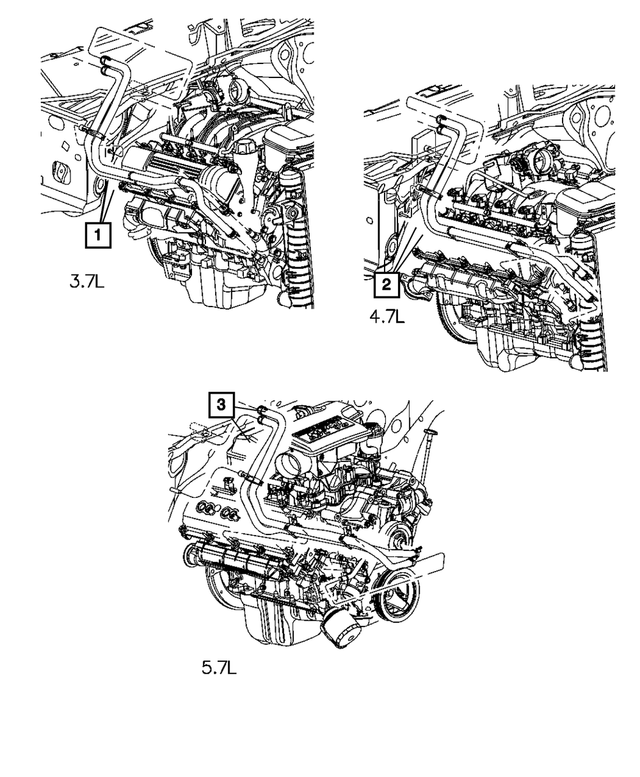 1
3.7L

2
4.7L

3
5.7L