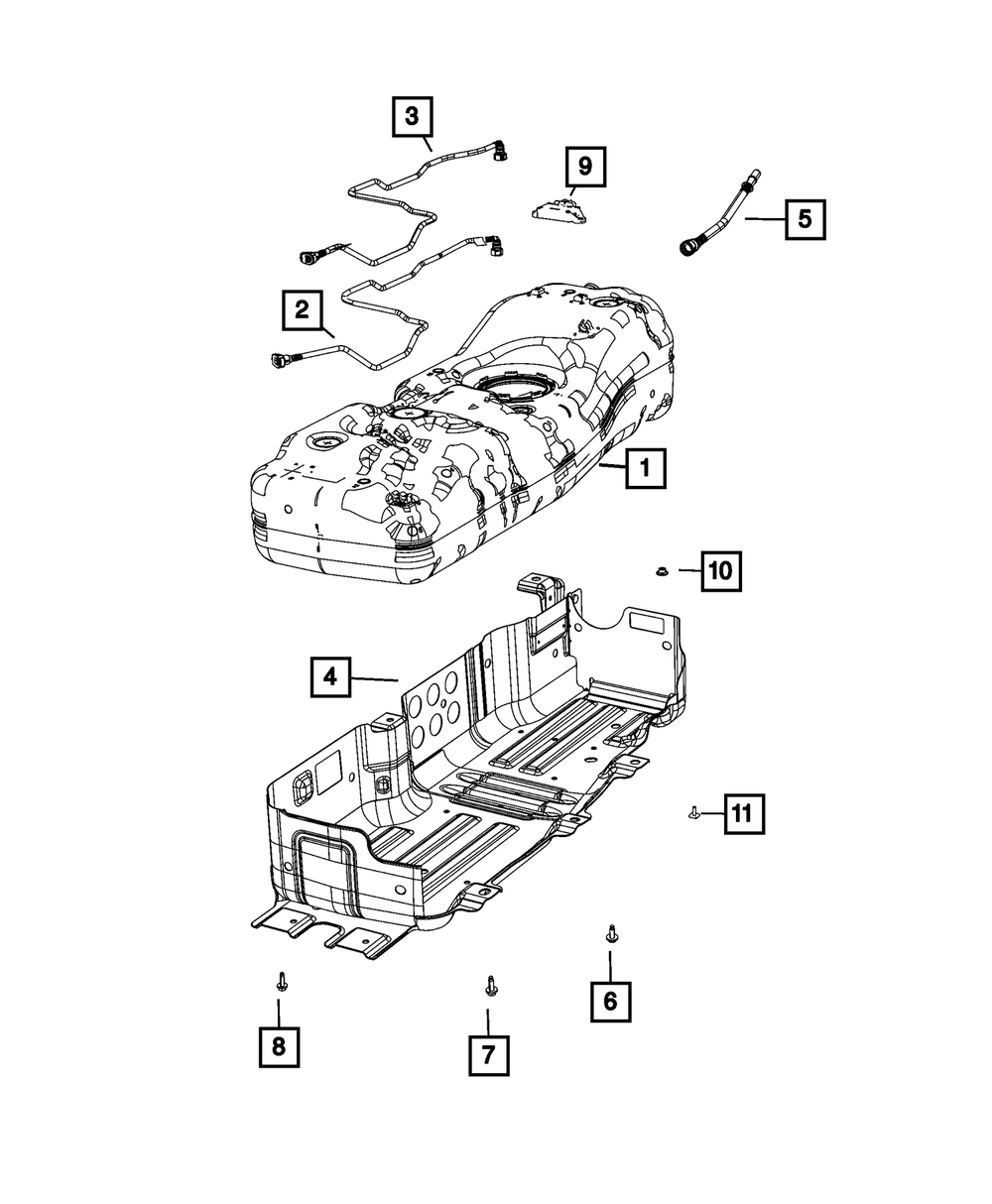 3
9
5
2
1
10
4
11
6
8
7