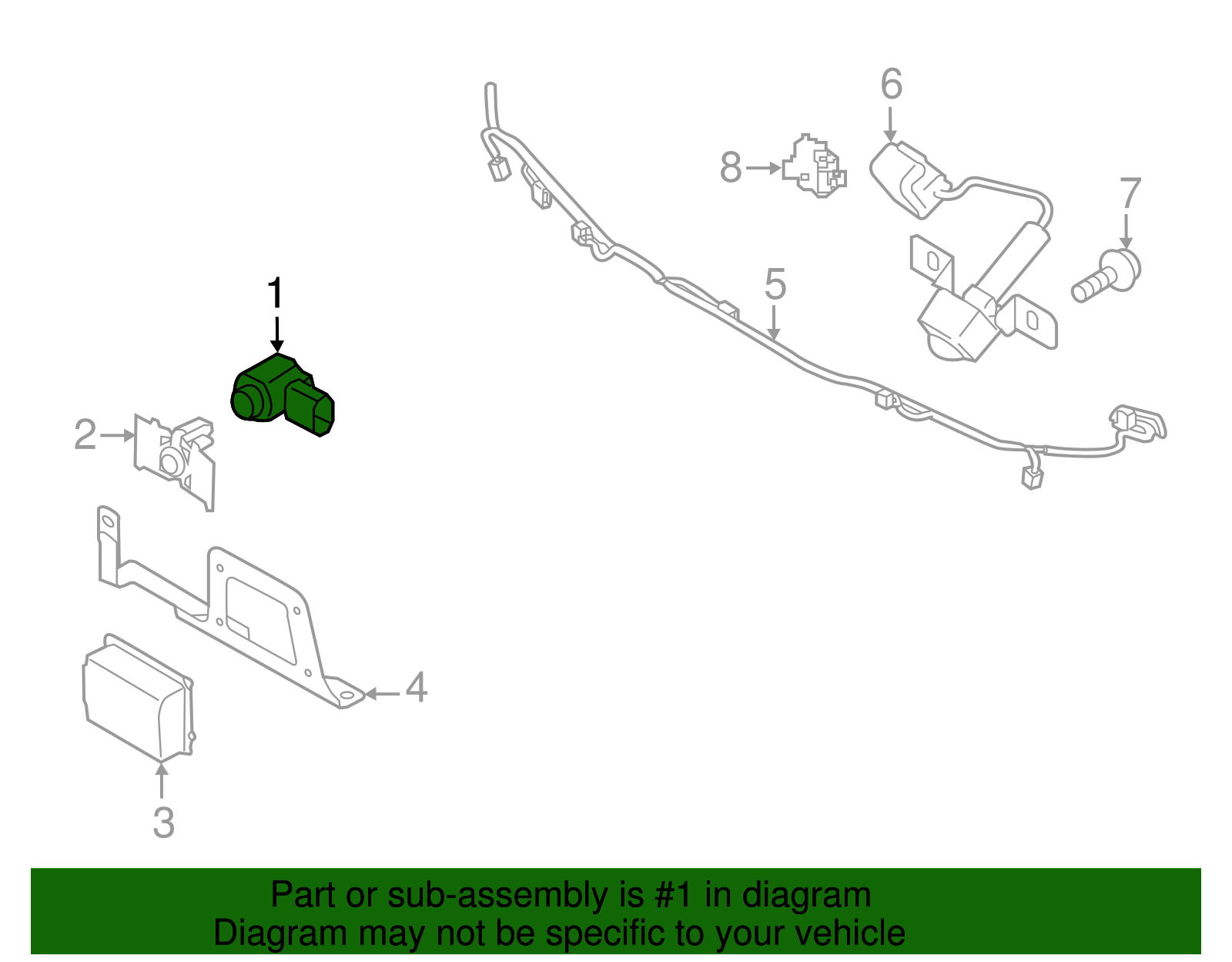 6

8

7

5

1

2

4

3

Part or sub-assembly is #1 in diagram
Diagram may not be specific to your vehicle