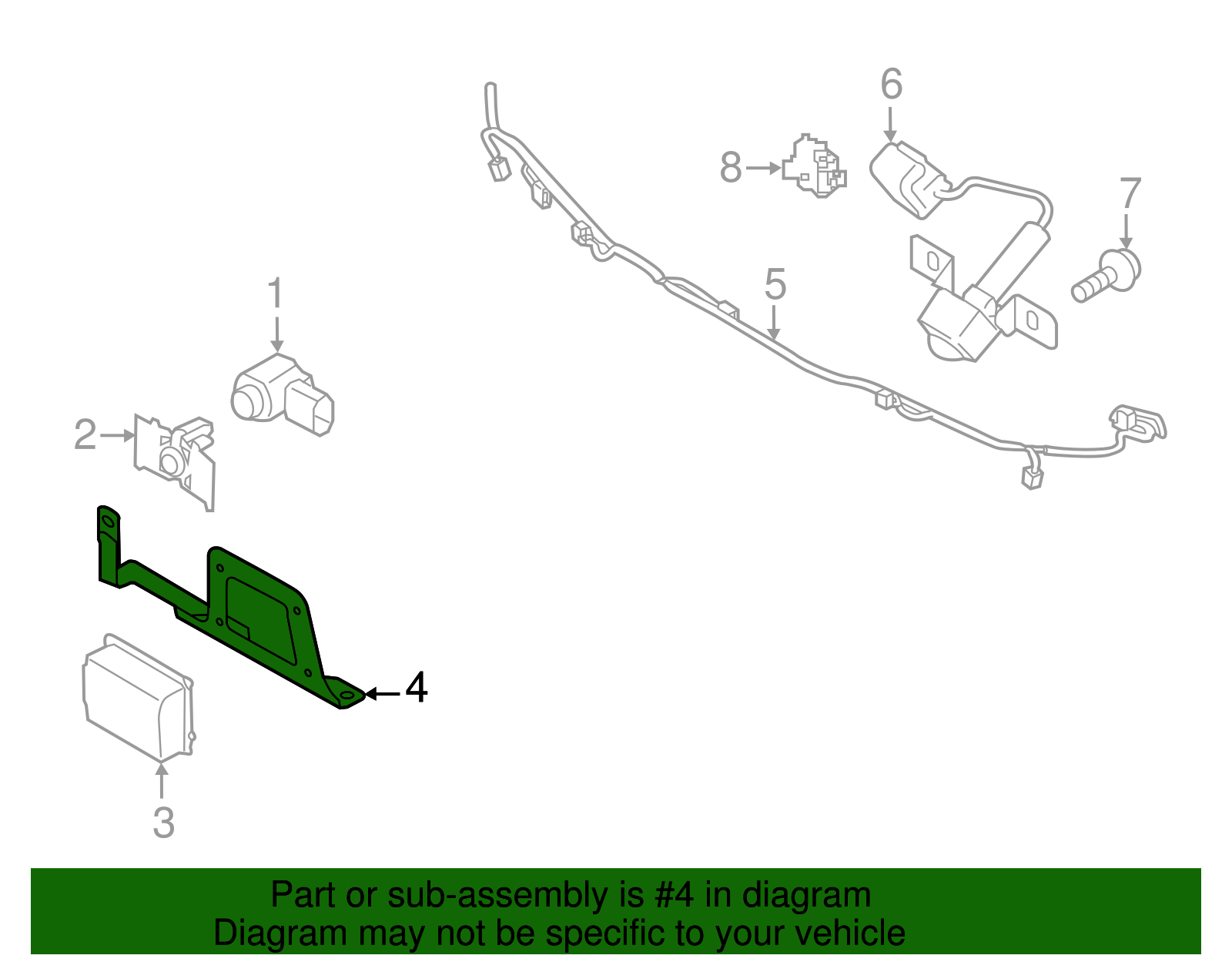 6
8
7
5
1
2
4
3

Part or sub-assembly is #4 in diagram
Diagram may not be specific to your vehicle