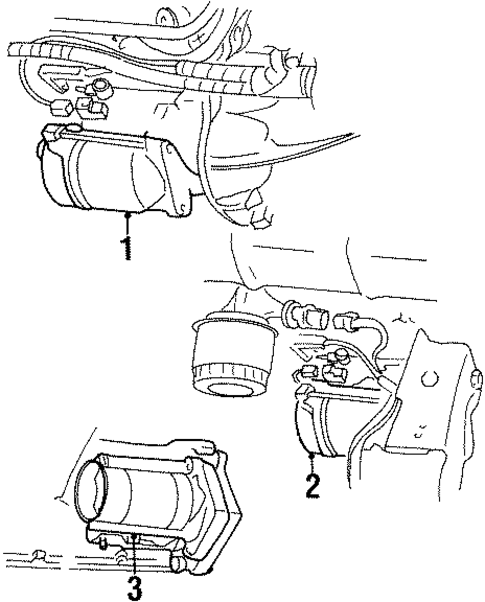 1

2

3