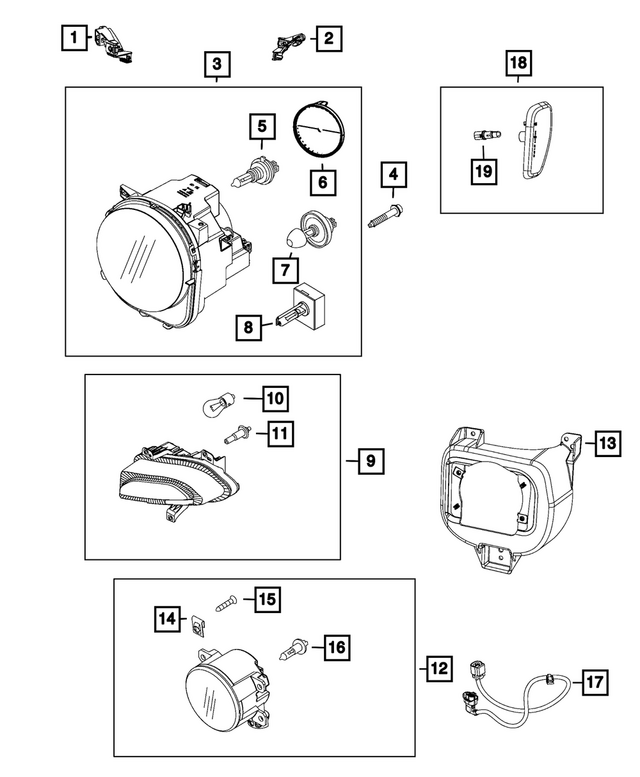 1
2
3
18
5
6
4
19
7
8
10
11
9
13
15
14
16
12
17