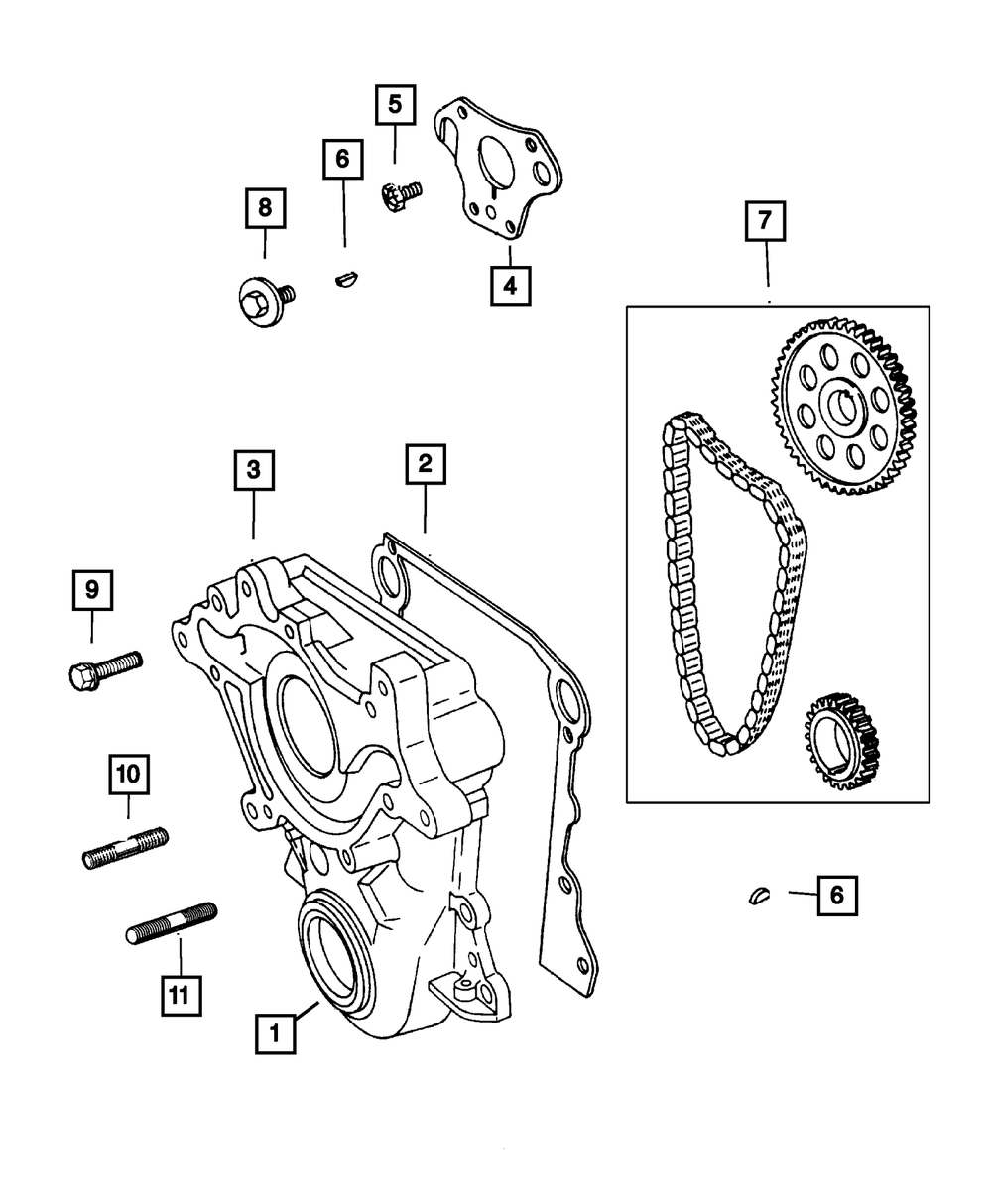 5
6
8
4
7
3
2
9
10
6
11
1