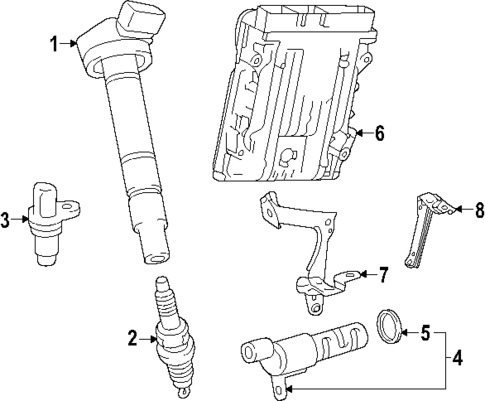 1
6
3
8
7
2
5
4