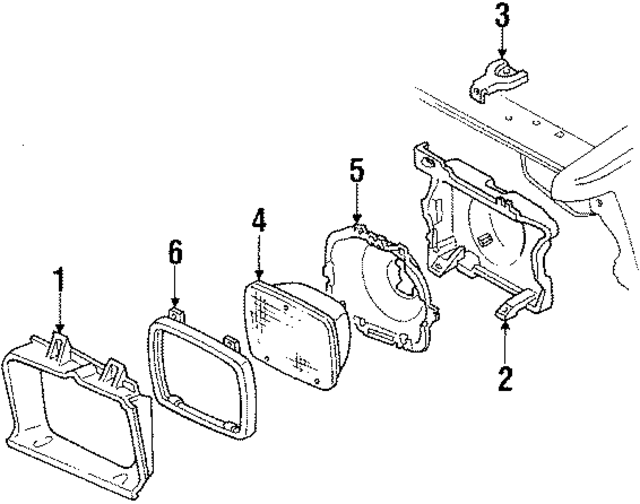 3
5
4
6
1
2