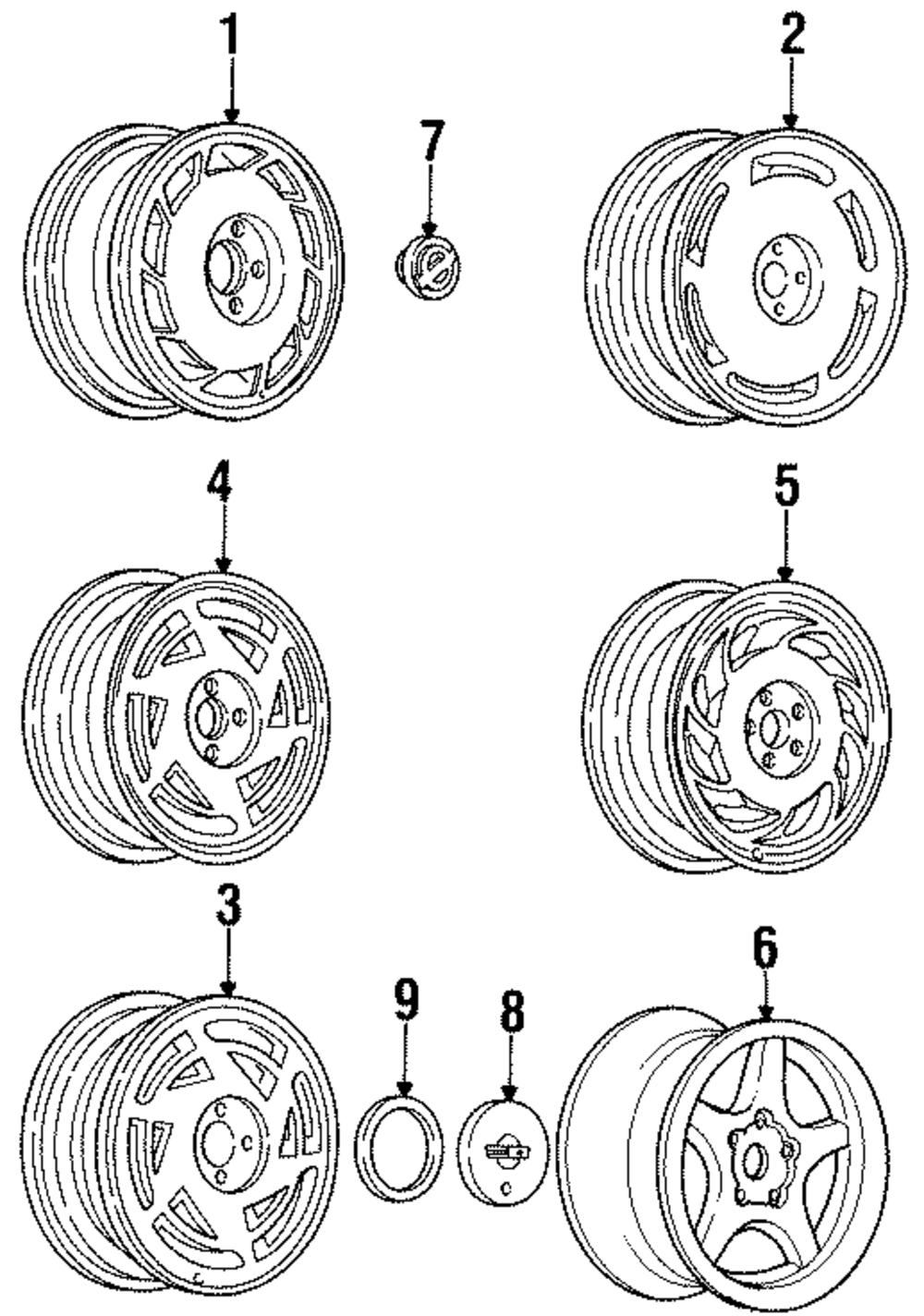 1
7
2
4
5
3
9
8
6