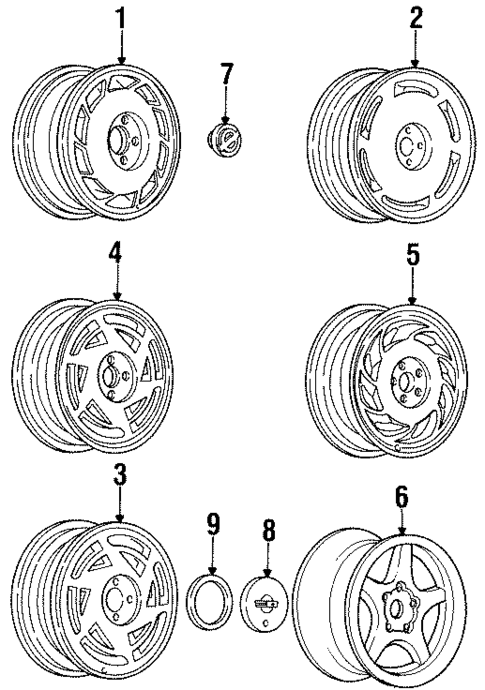 1
7
2
4
5
3
9
8
6