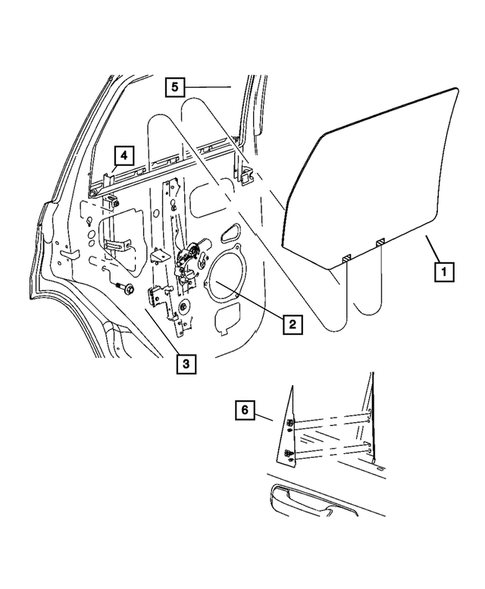 5
4
1
2
3
6