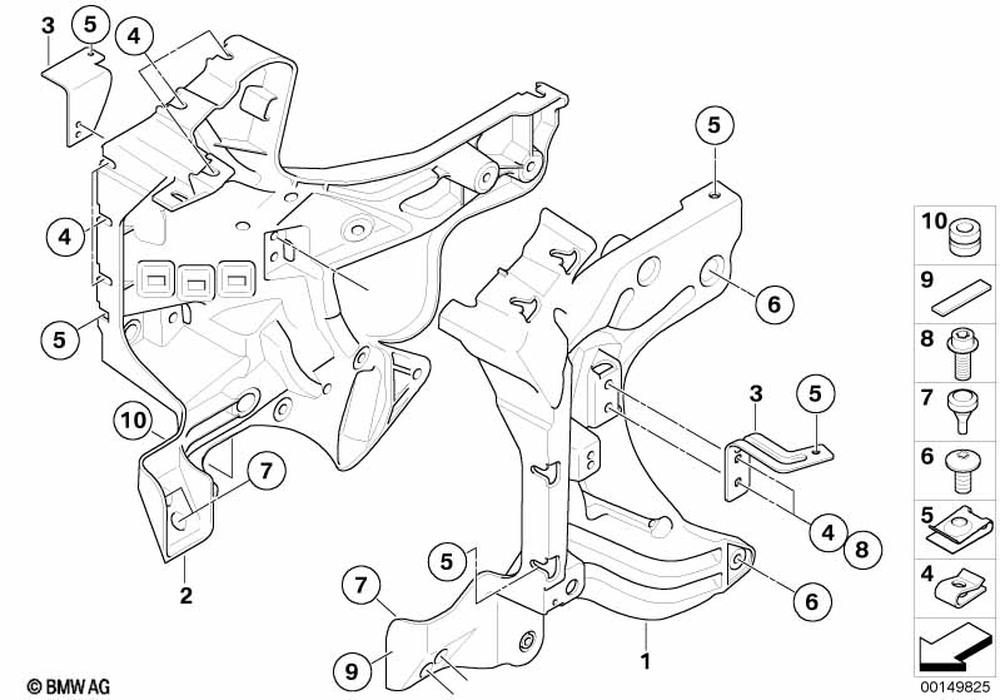 3
5
4
4
5
10
7
2
5
6
3
5
4
8
6
5
7
9
1
10
9
8
7
6
5
4
© BMW AG
00149825