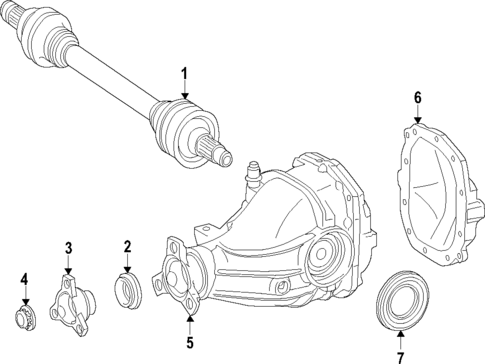 1
6
3
2
4
5
7