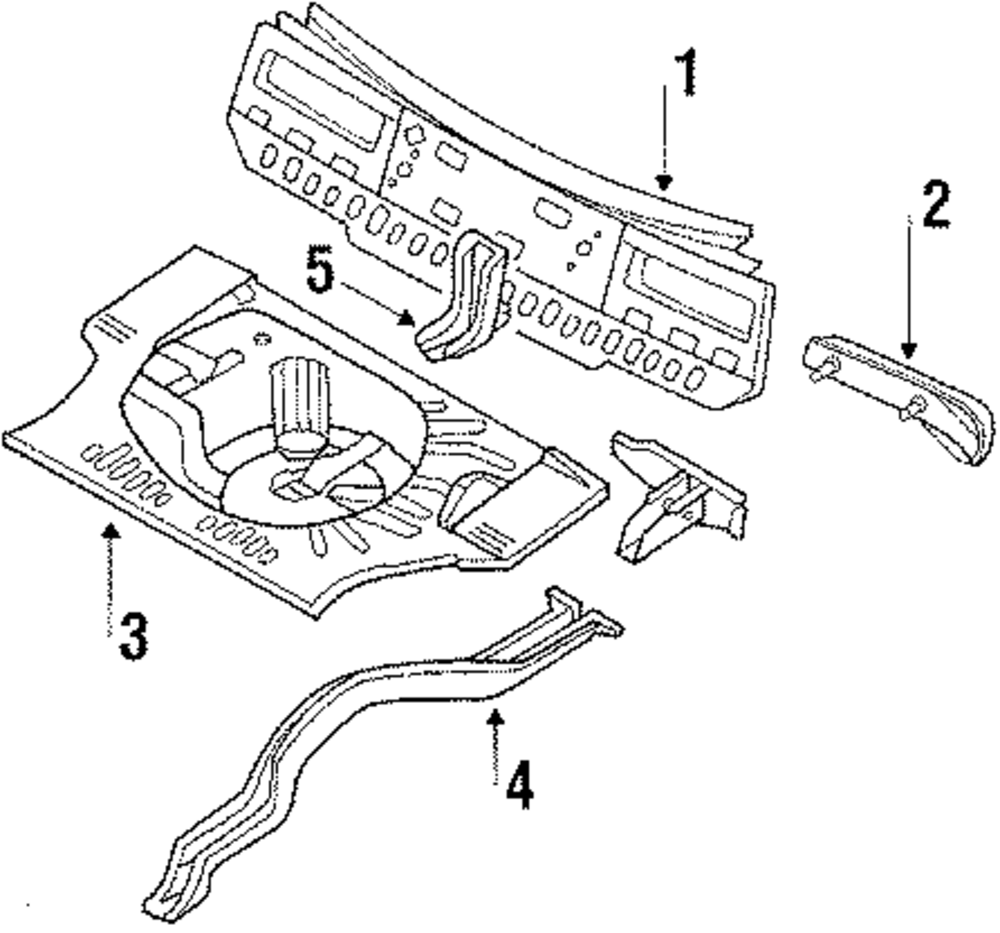 1
2
5
3
4