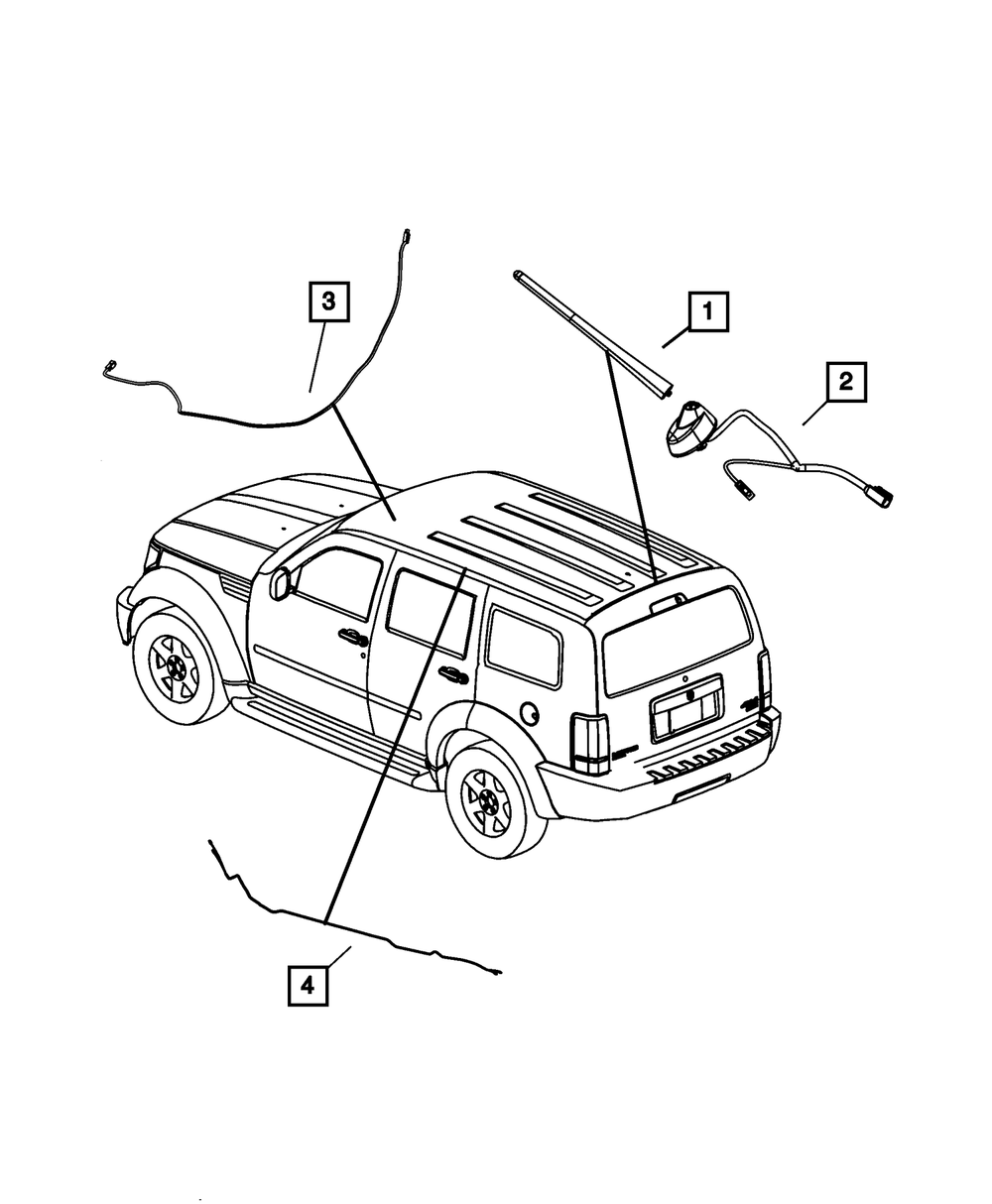 3

1

2

4