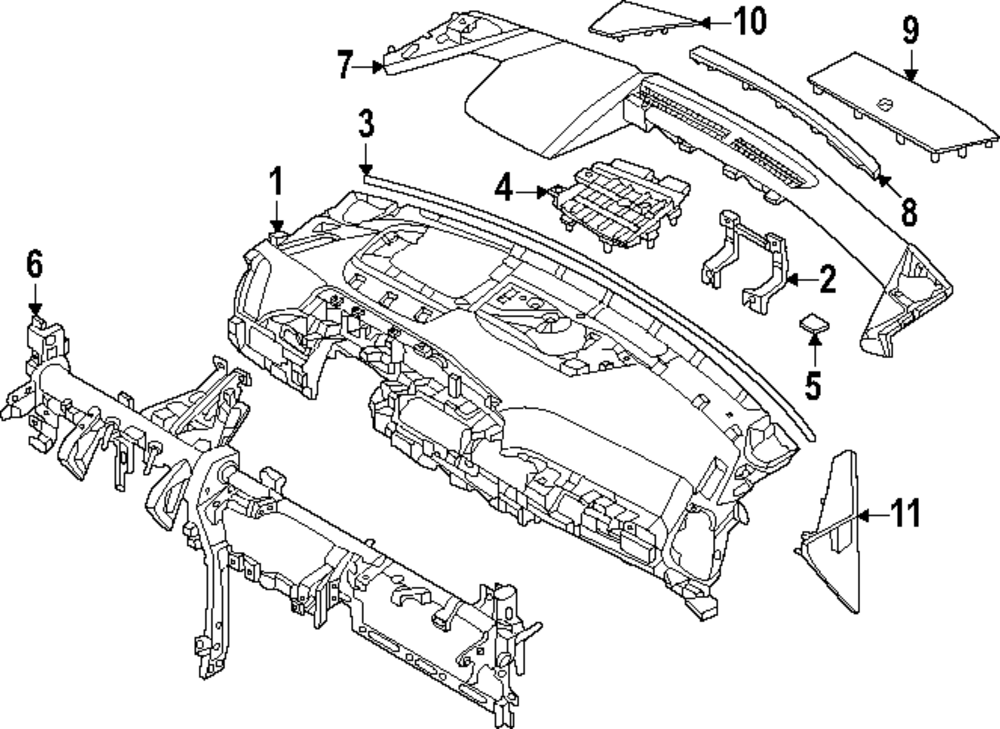 10
9
7
3
1
4
8
6
2
5
11