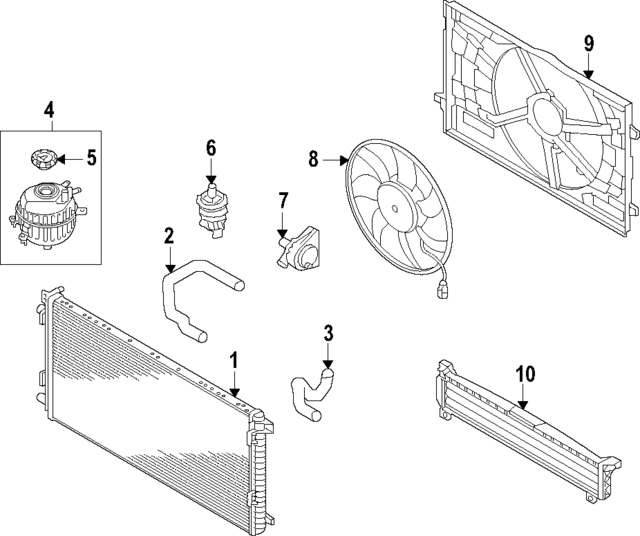 9
4
5
6
8
7
2
3
1
10