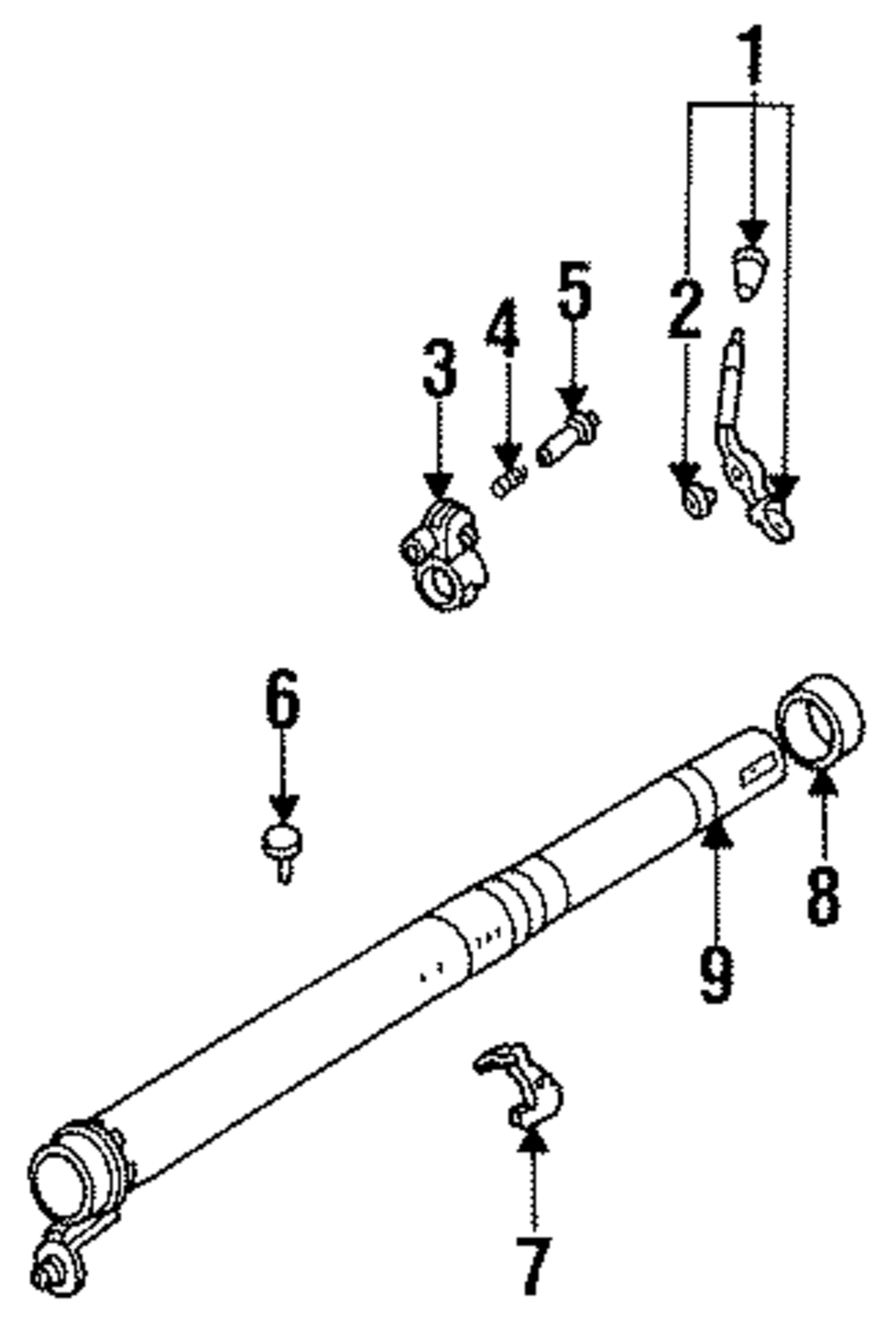 1
2
5
4
3
6
8
9
7