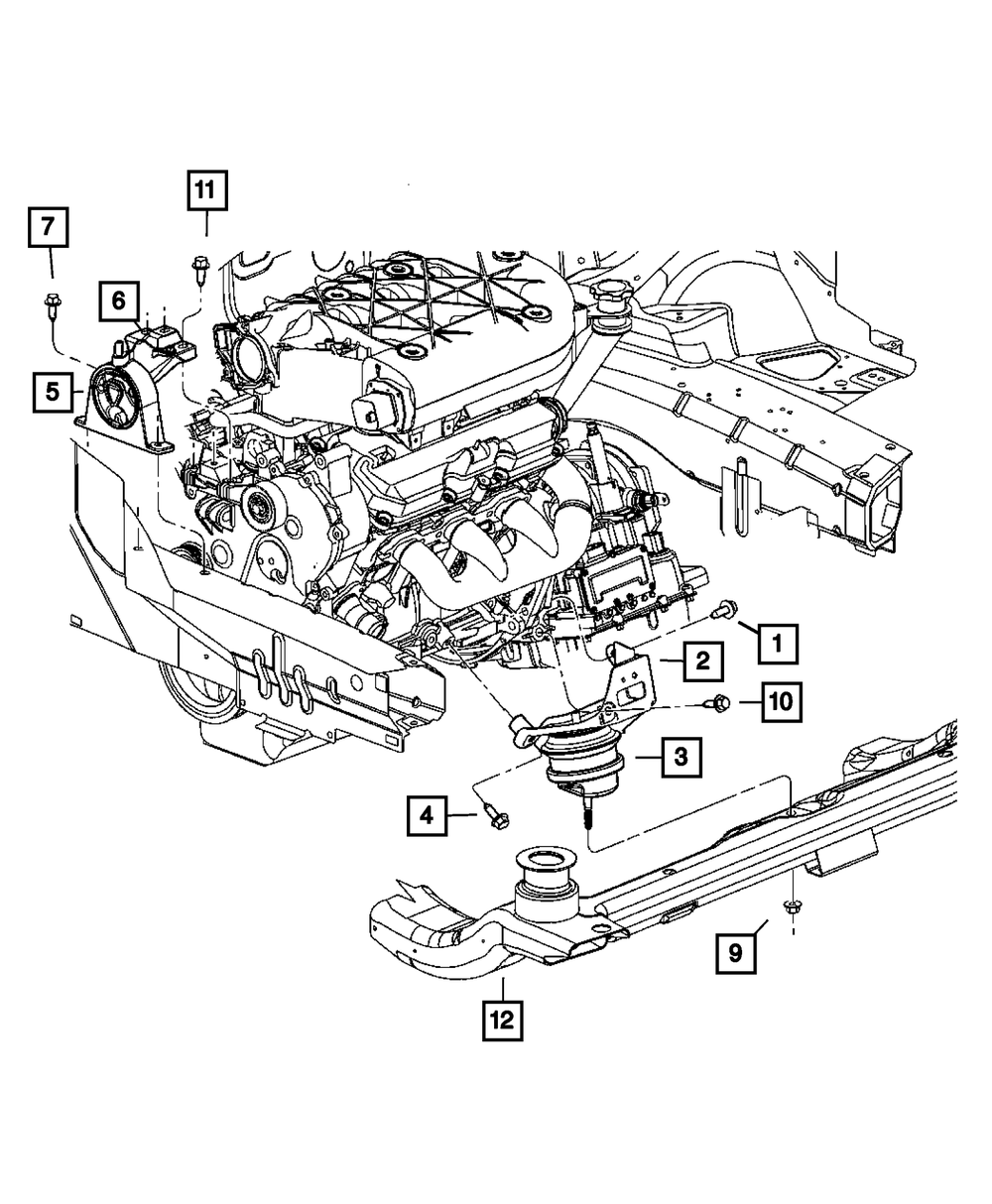 11
7
6
5
1
2
10
3
4
9
12