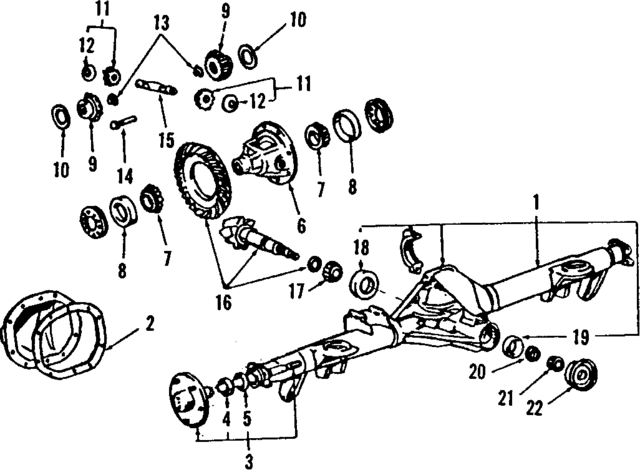 11
12
13
9
10
11
12
10
9
14
15
7
8
6
8
7
1
18
16
17
2
19
20
21
22
4
5
3