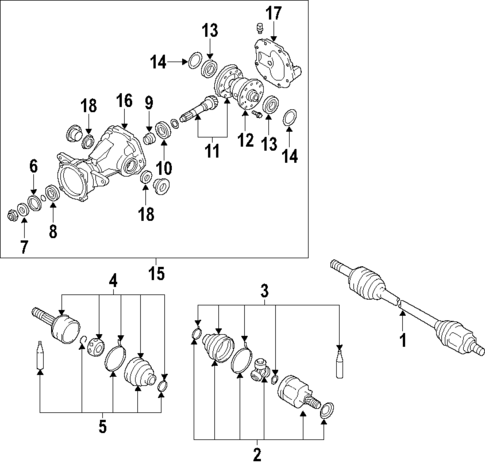 17
13
14
18
16
9
11
12
13
14
6
10
18
7
8
15
4
3
1
5
2