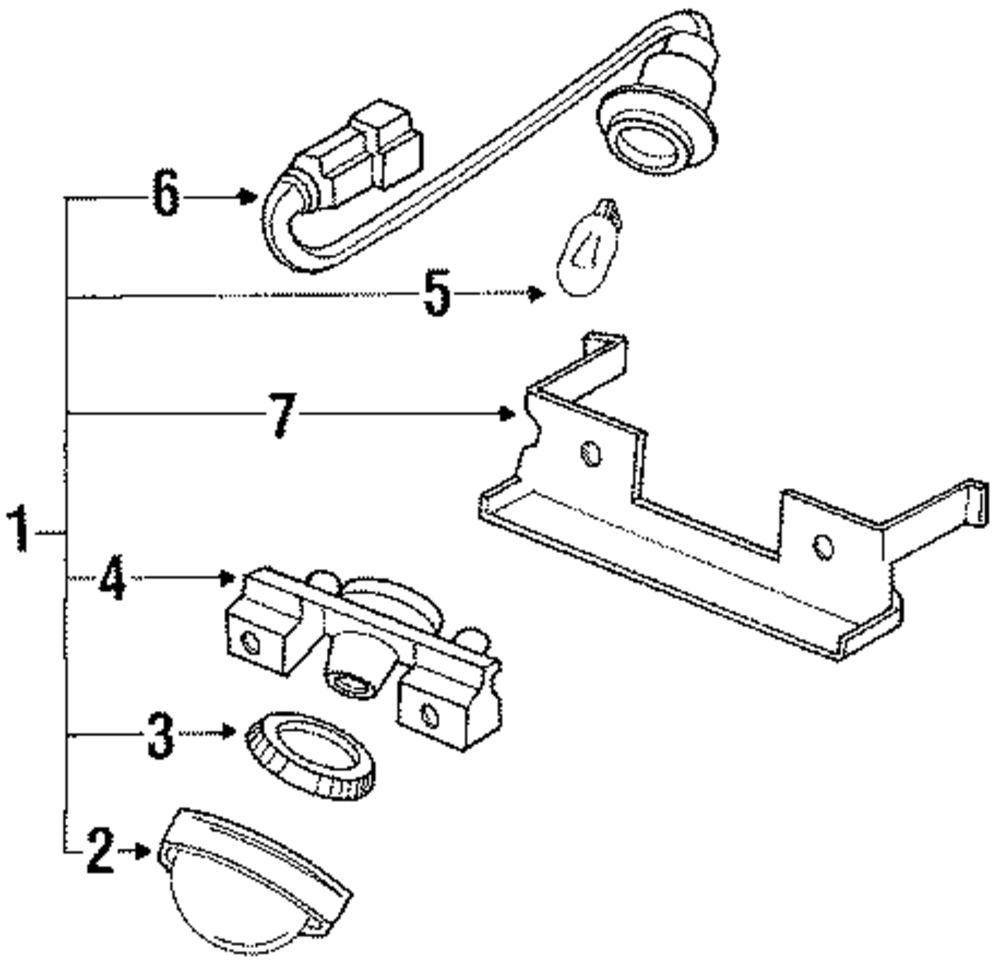 6
5
7
1
4
3
2