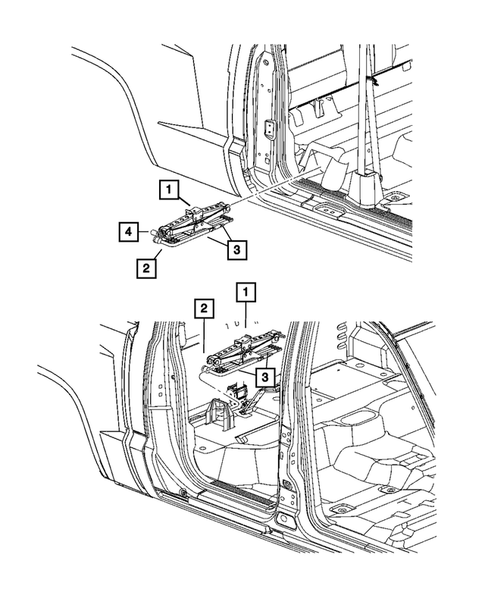 1
4
3
2
2
1
3