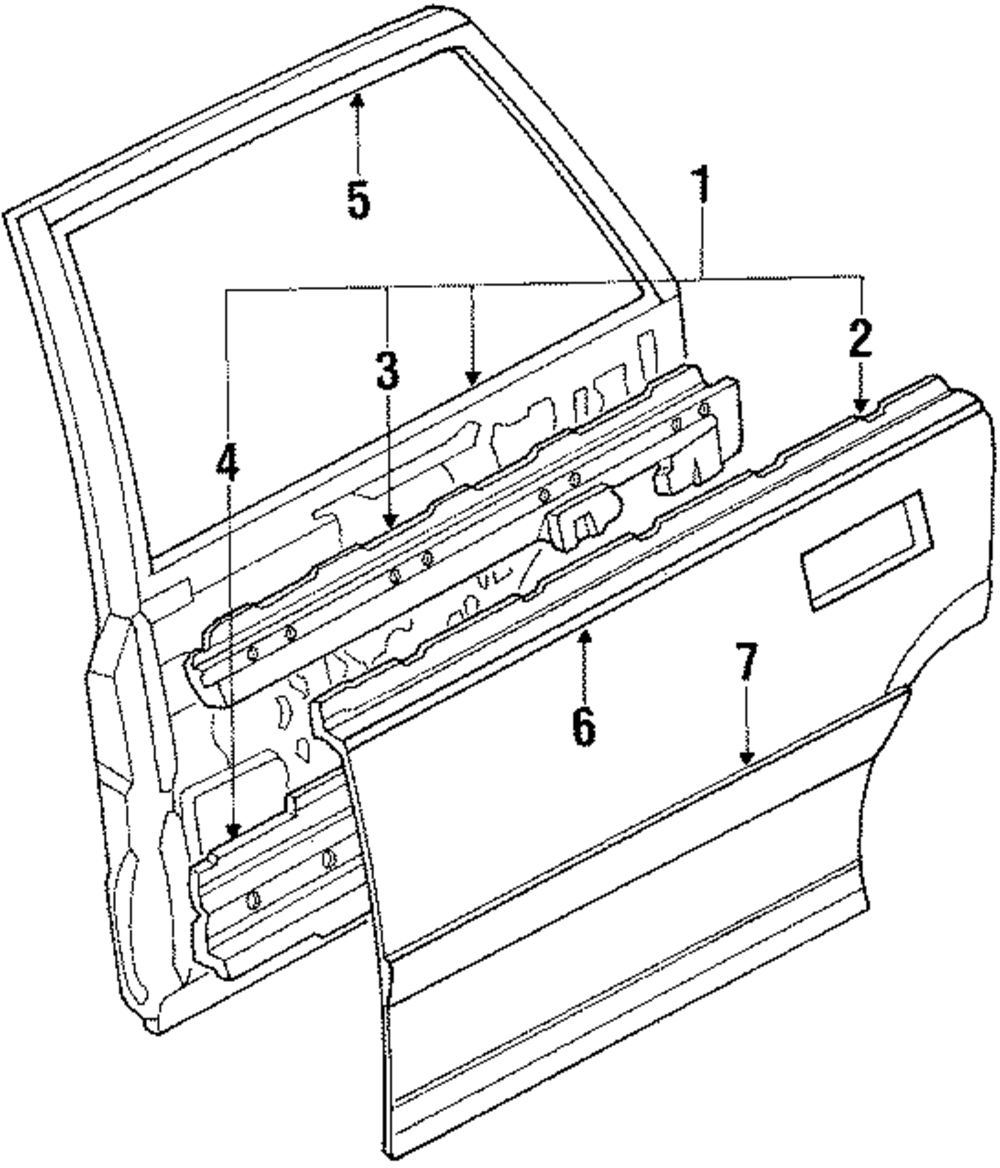 5
1
2
3
4
6
7