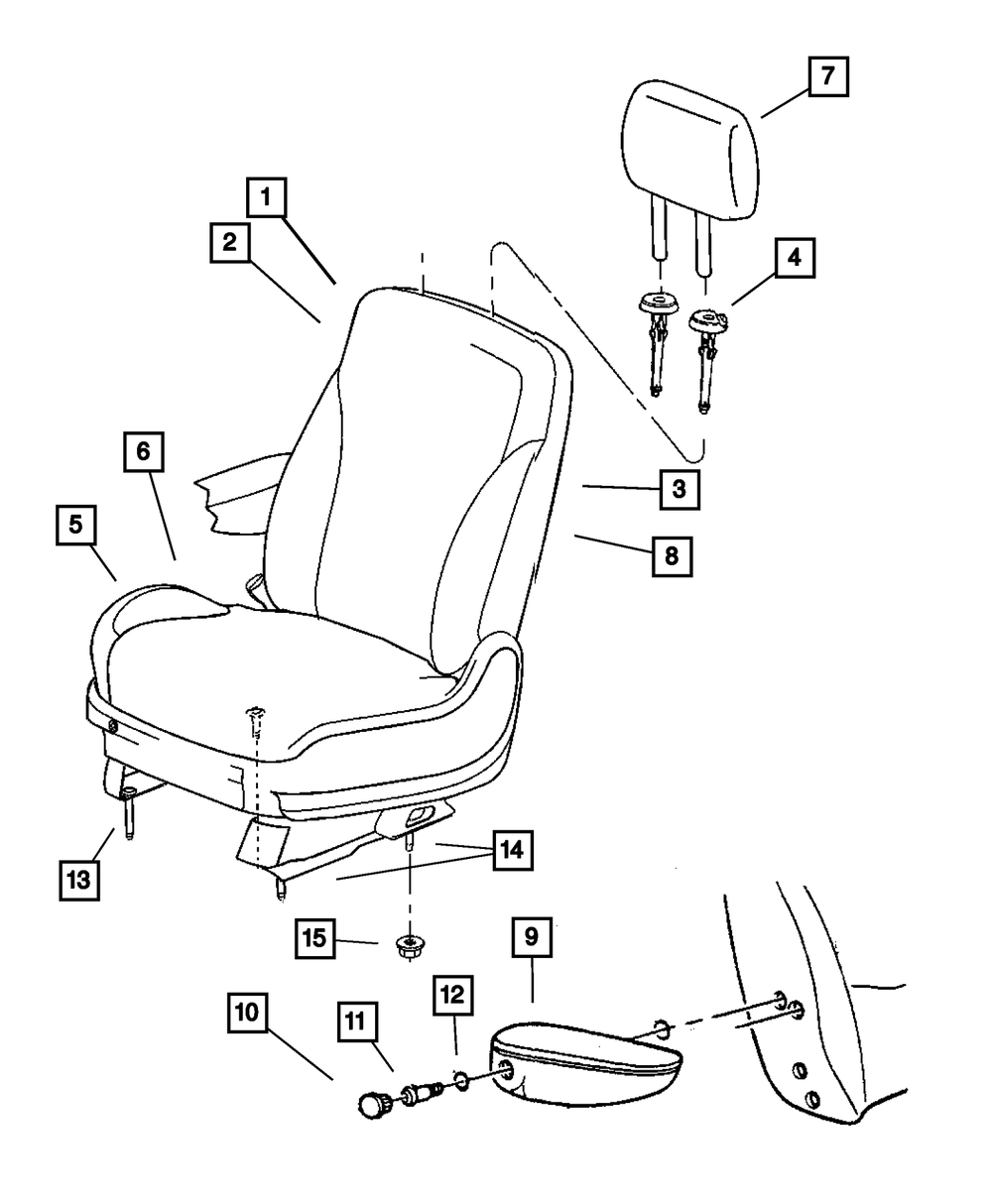 7
1
2
4
6
3
5
8
14
13
15
9
12
10
11