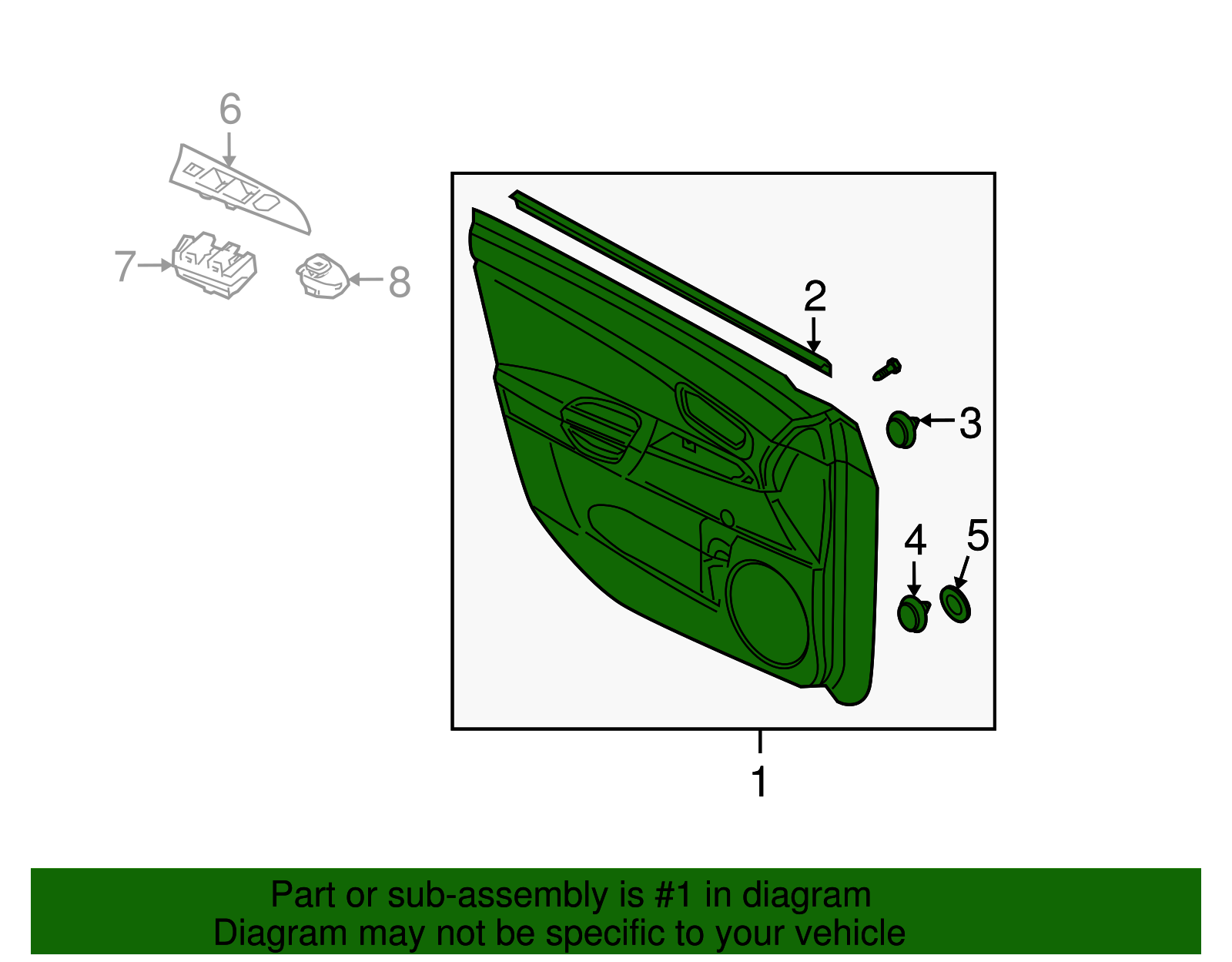 6

7

8

2

3

4

5

1

Part or sub-assembly is #1 in diagram
Diagram may not be specific to your vehicle