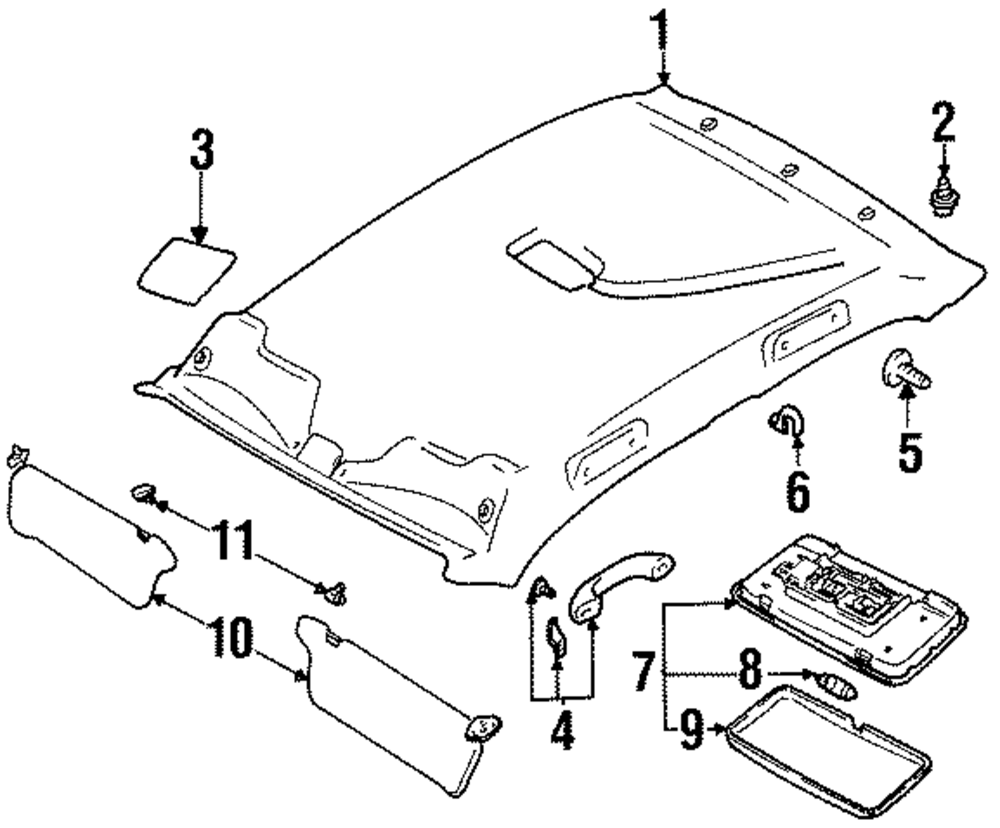 1
2
3
5
6
11
10
4
7
8
9