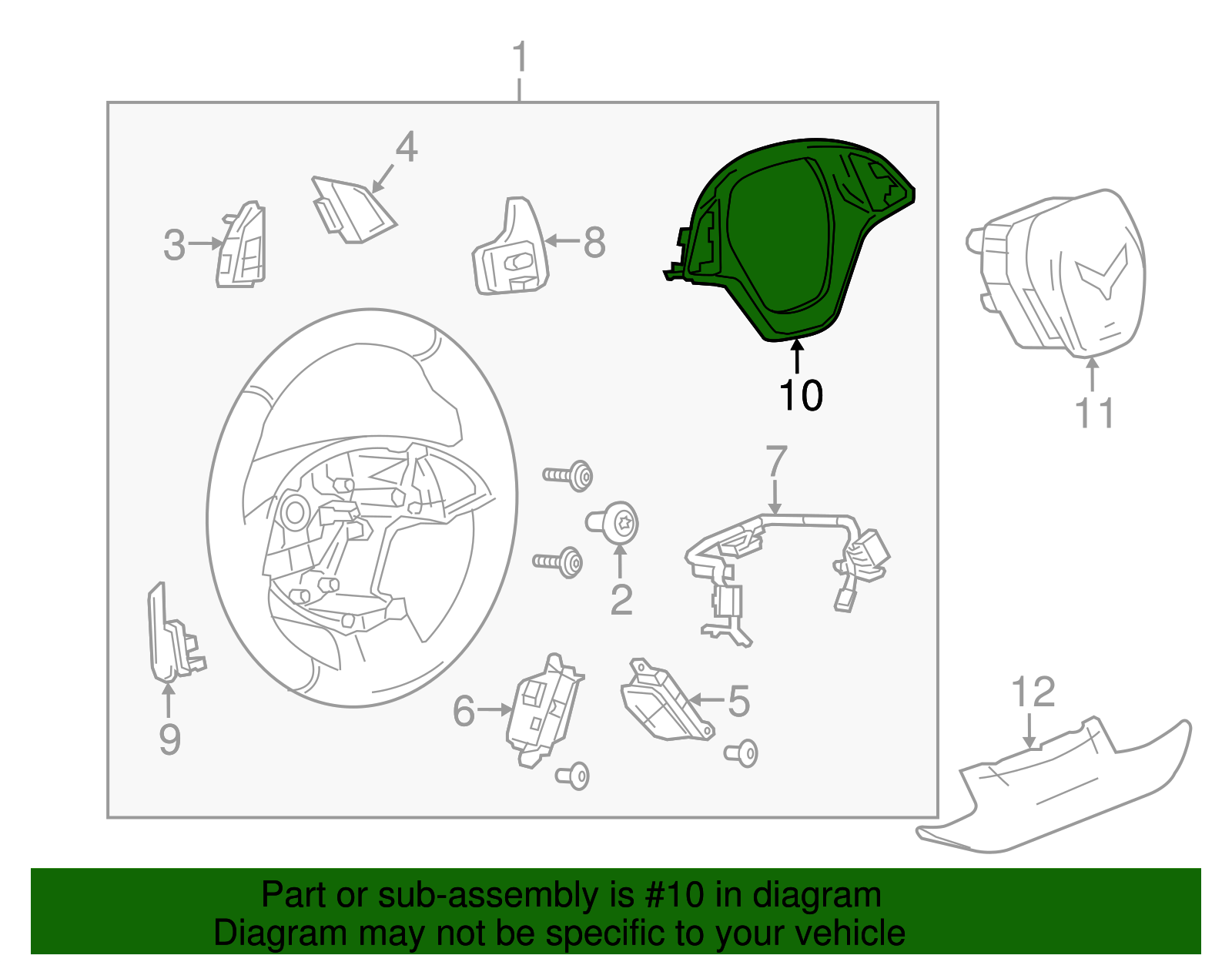 1

4

3

8

10

11

7

2

9

6

5

12

Part or sub-assembly is #10 in diagram
Diagram may not be specific to your vehicle