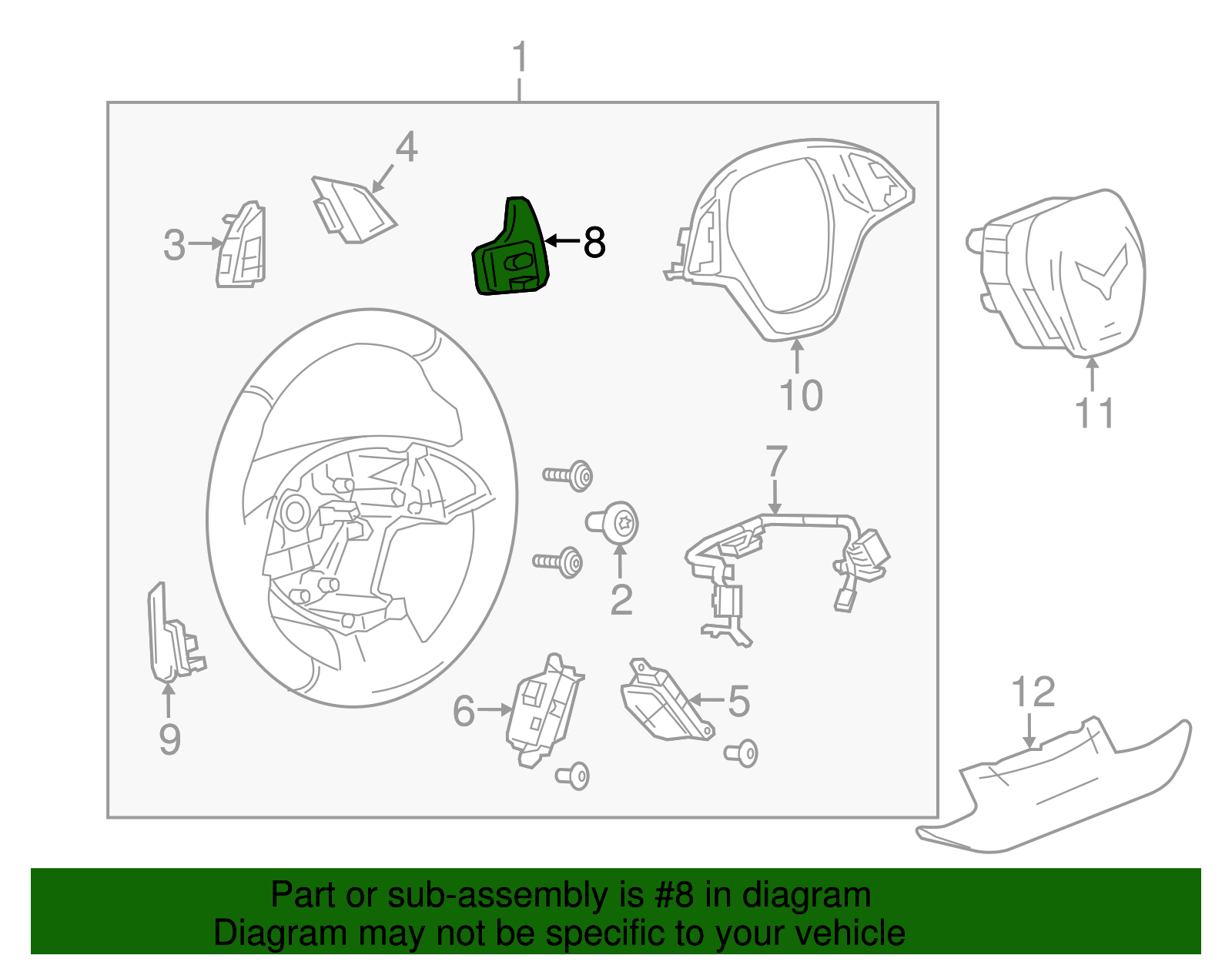 1
4
3
8
10
11
7
2
9
6
5
12

Part or sub-assembly is #8 in diagram
Diagram may not be specific to your vehicle