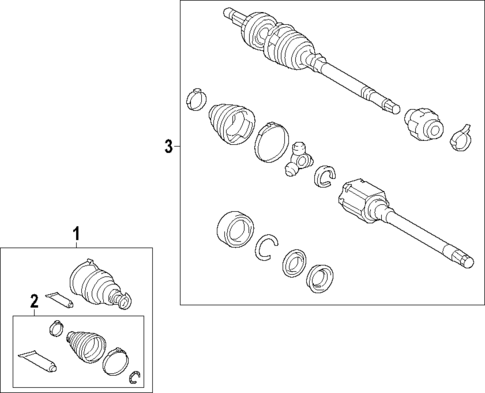 3
1
2