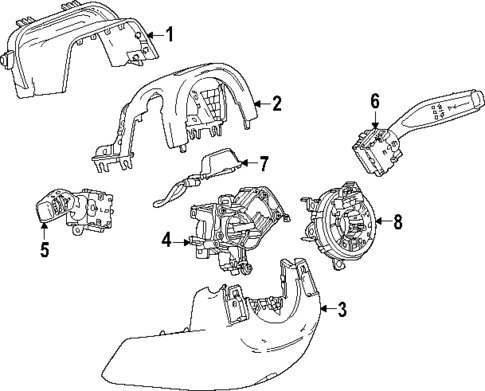 1
2
6
7
5
4
8
3