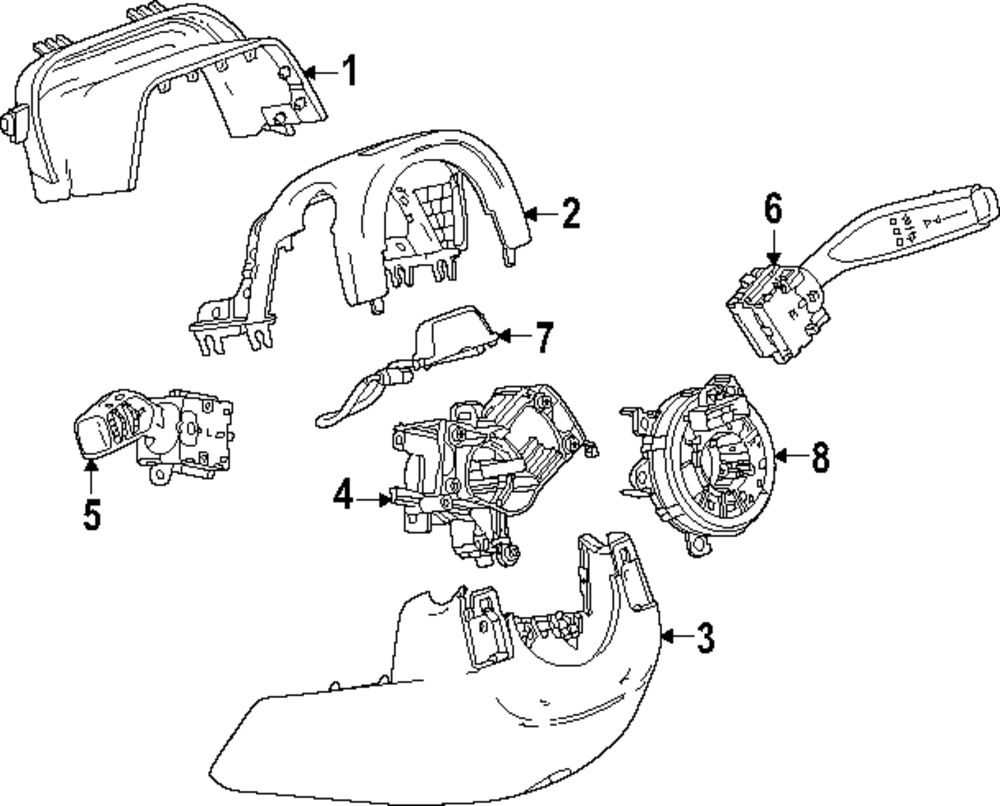 1
2
6
7
5
4
8
3