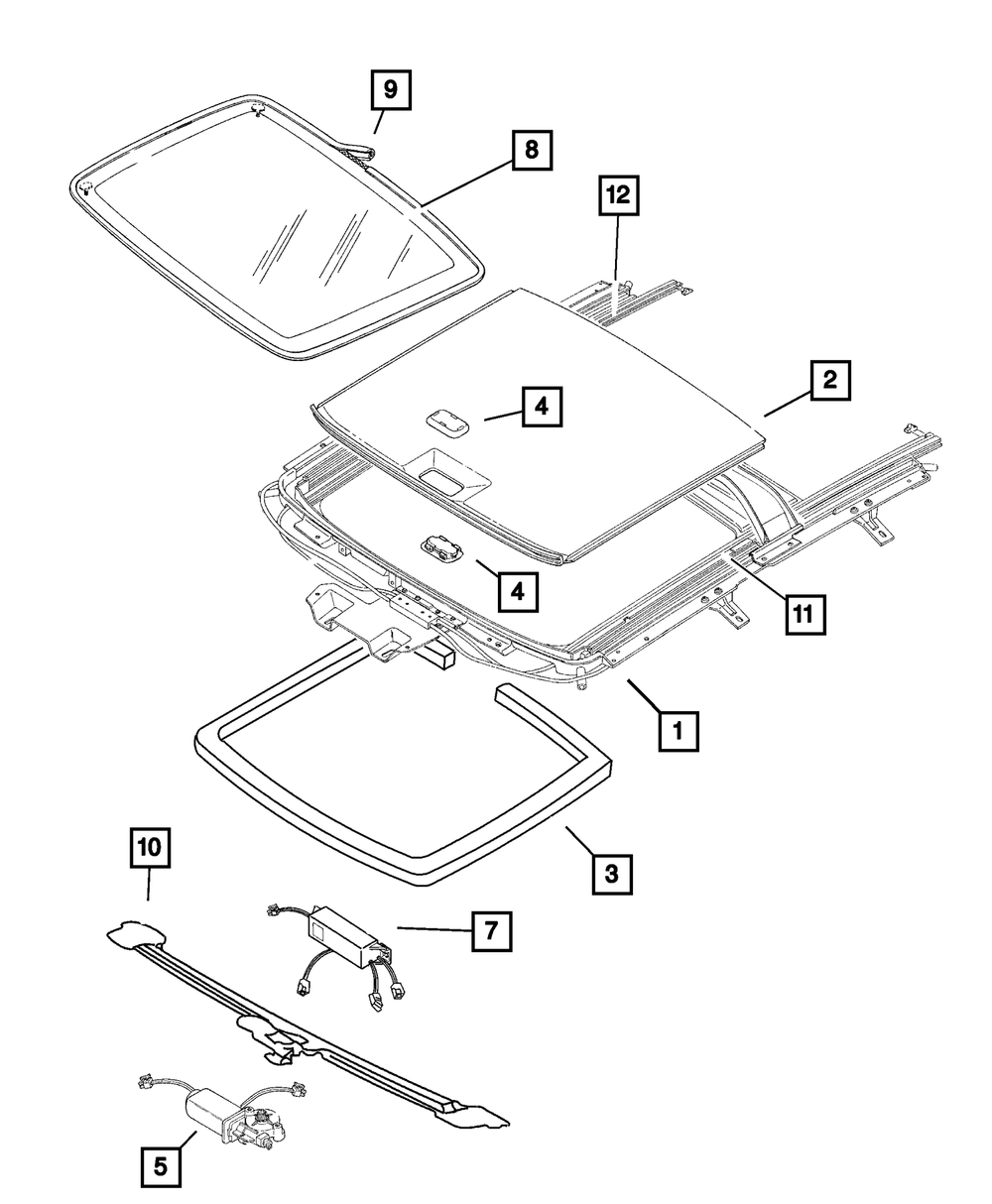 9
8
12
2
4
4
11
1
3
10
7
5