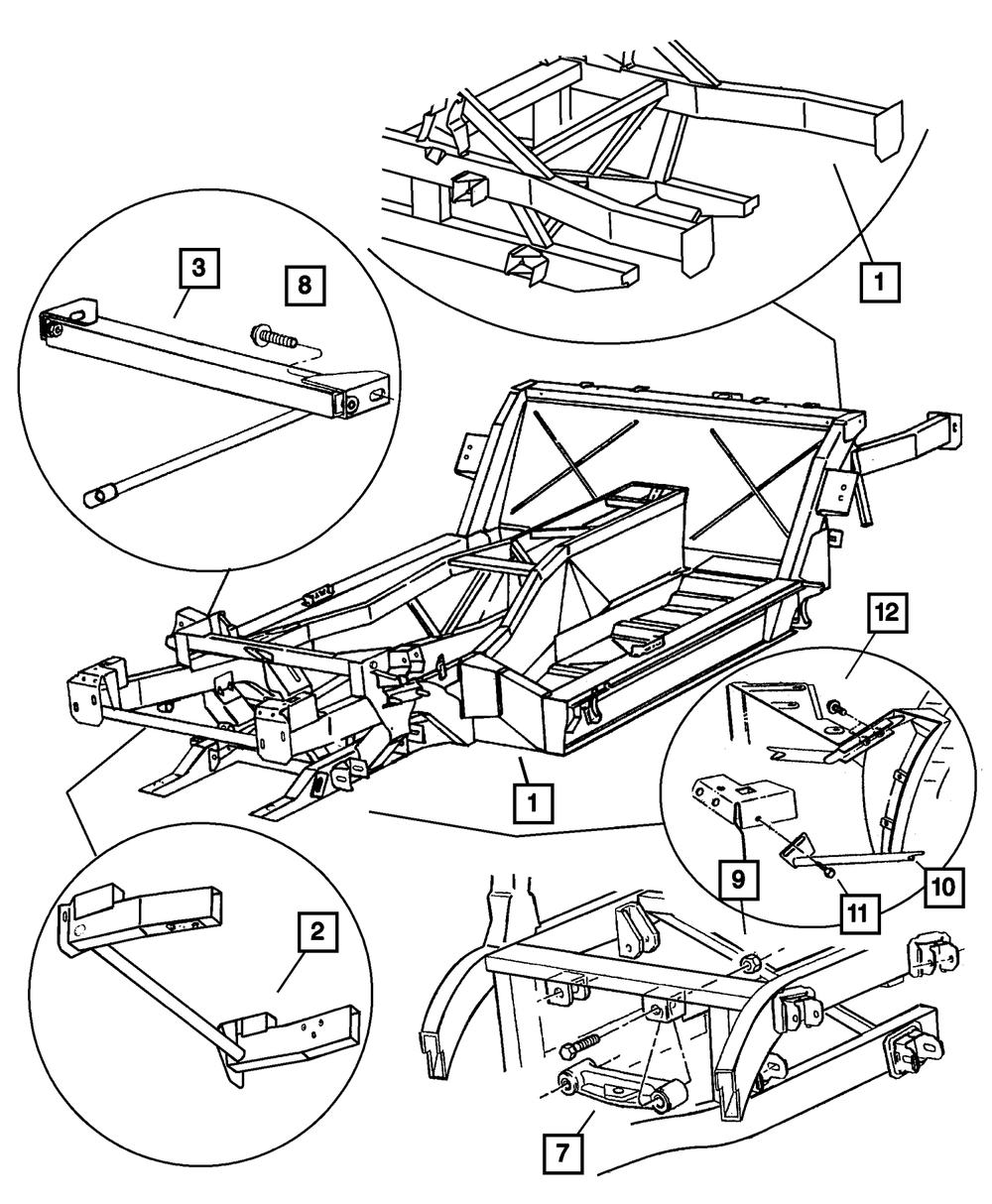 1
3
8
12
1
9
10
11
2
7