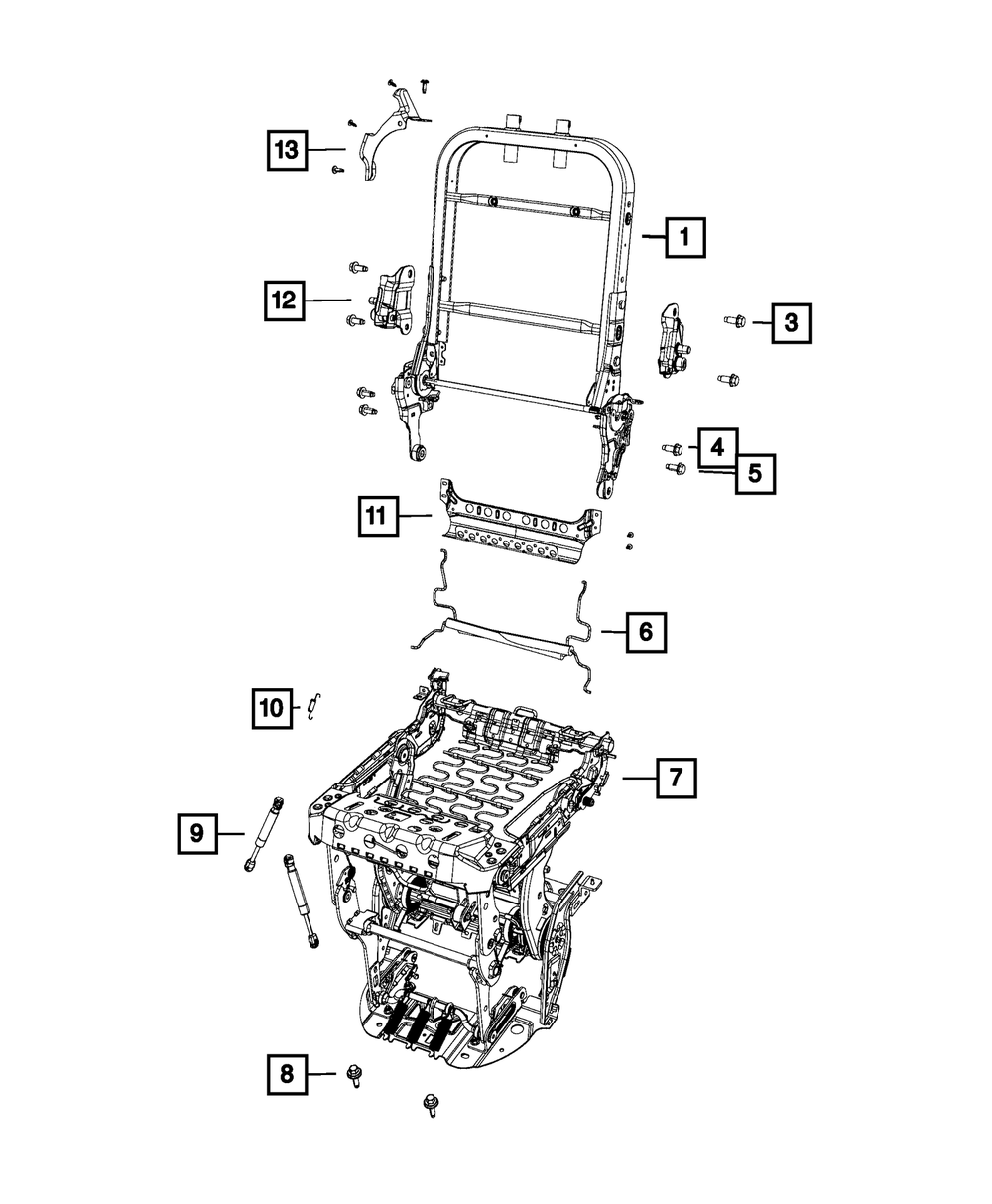 13
1
12
3
4
5
11
6
10
7
9
8