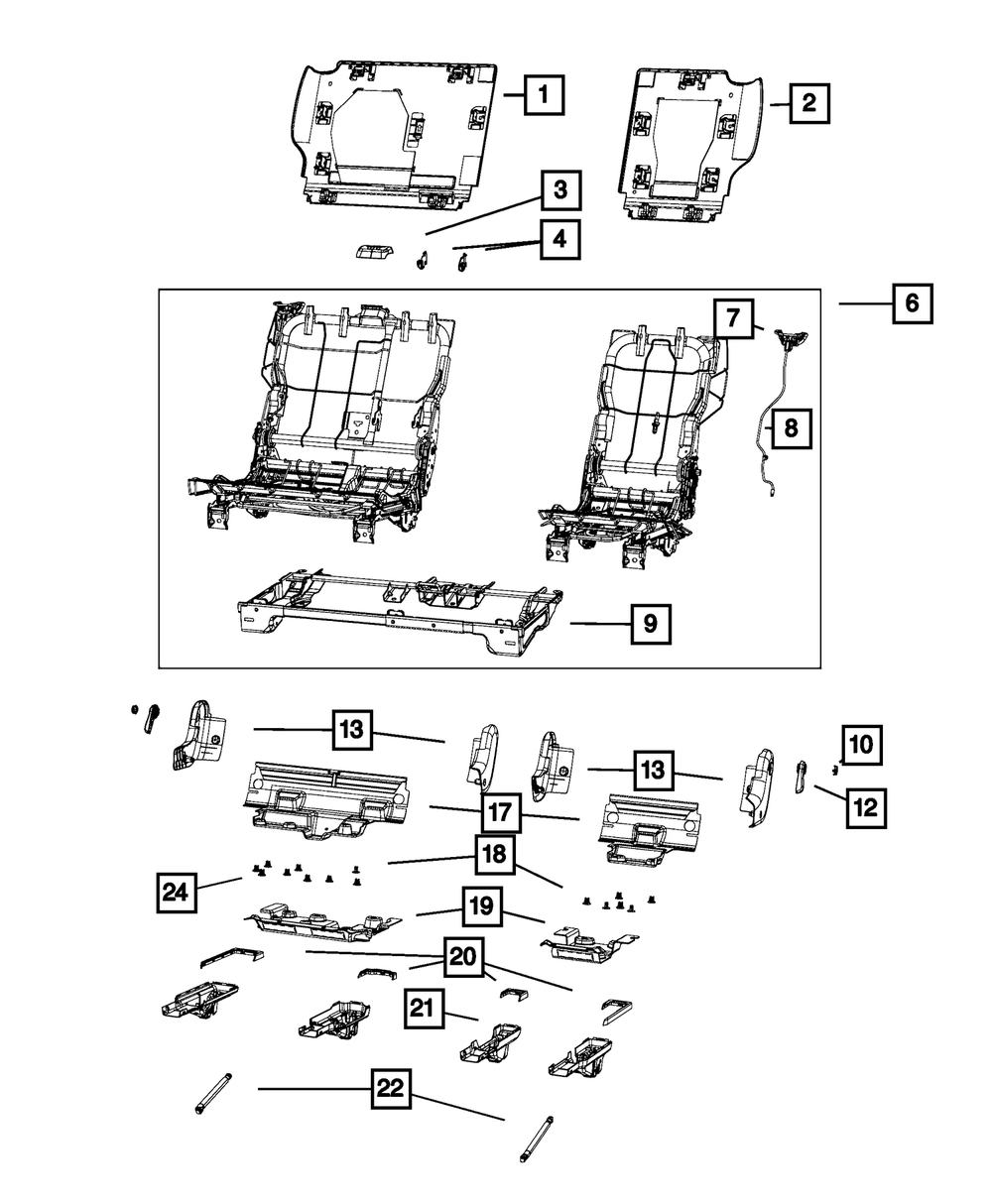 1
2
3
4
6
7
8
9
13
13
10
12
17
18
24
19
20
21
22