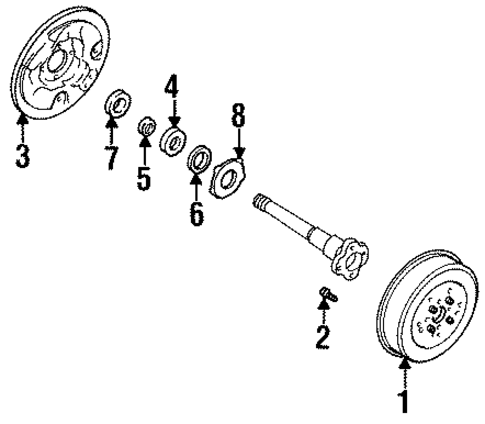 3
7
5
4
6
8
2
1