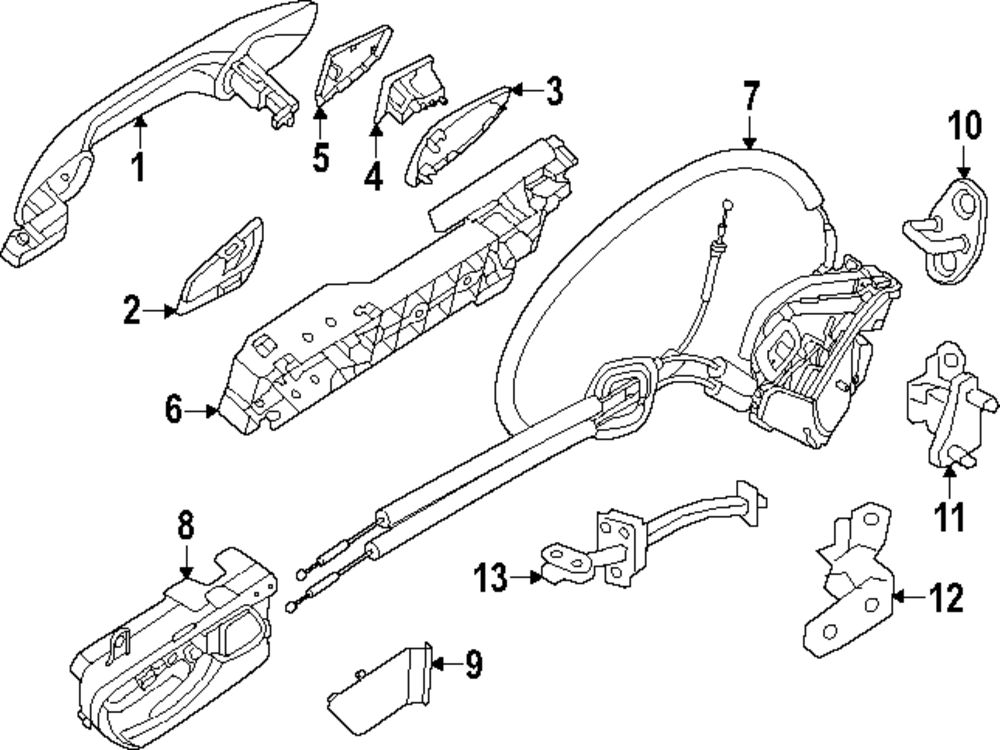 1
5
4
3
7
10
2
6
11
8
13
12
9