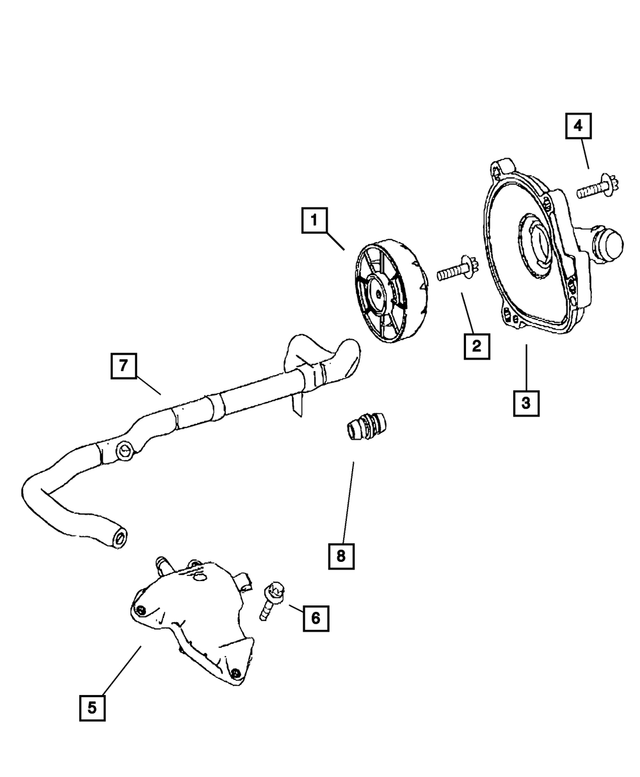 4
1
2
3
7
8
6
5