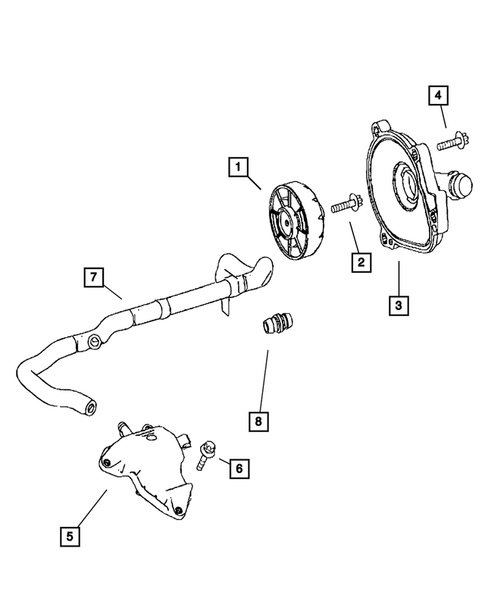 4
1
2
3
7
8
6
5