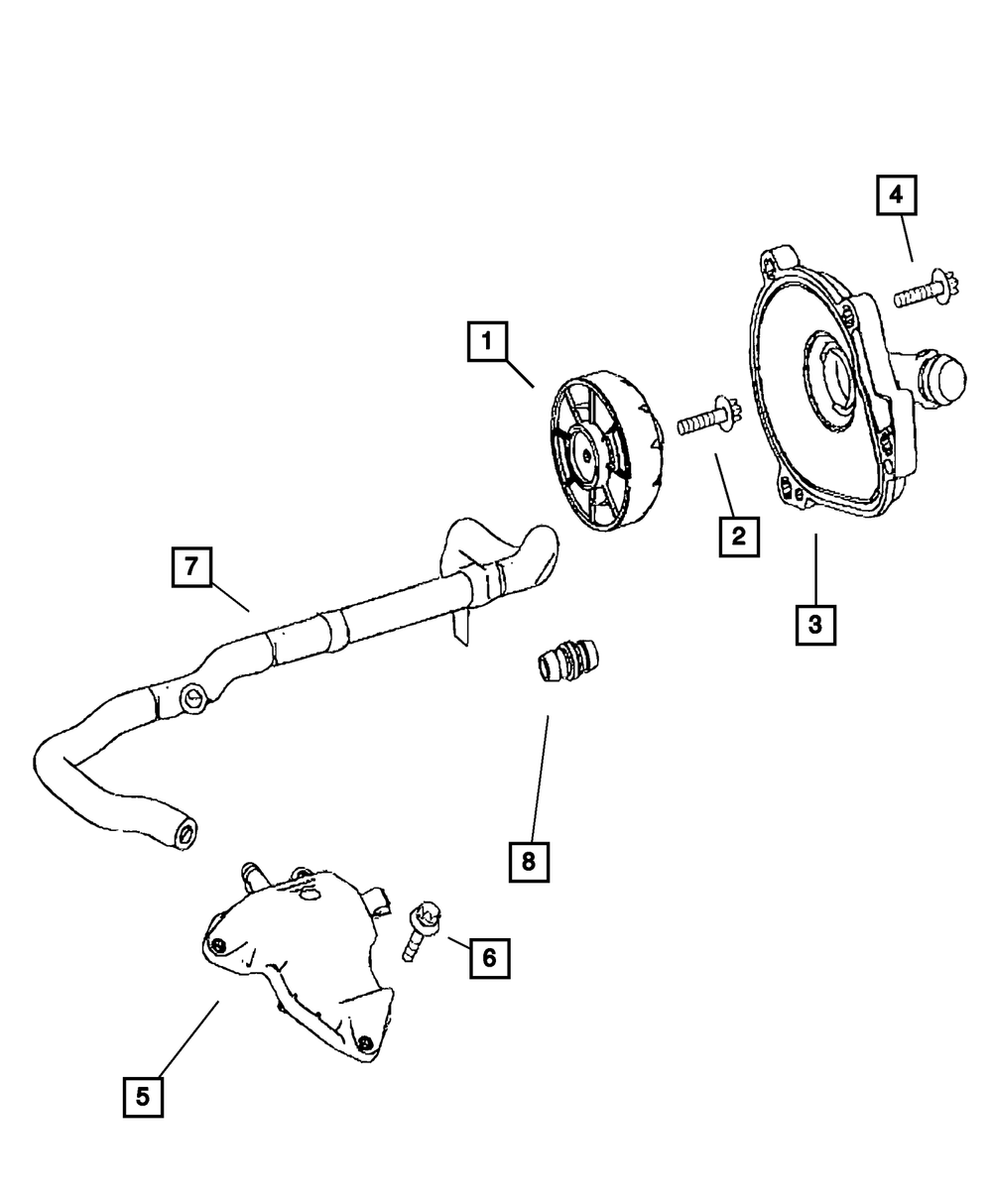 4
1
2
3
7
8
6
5