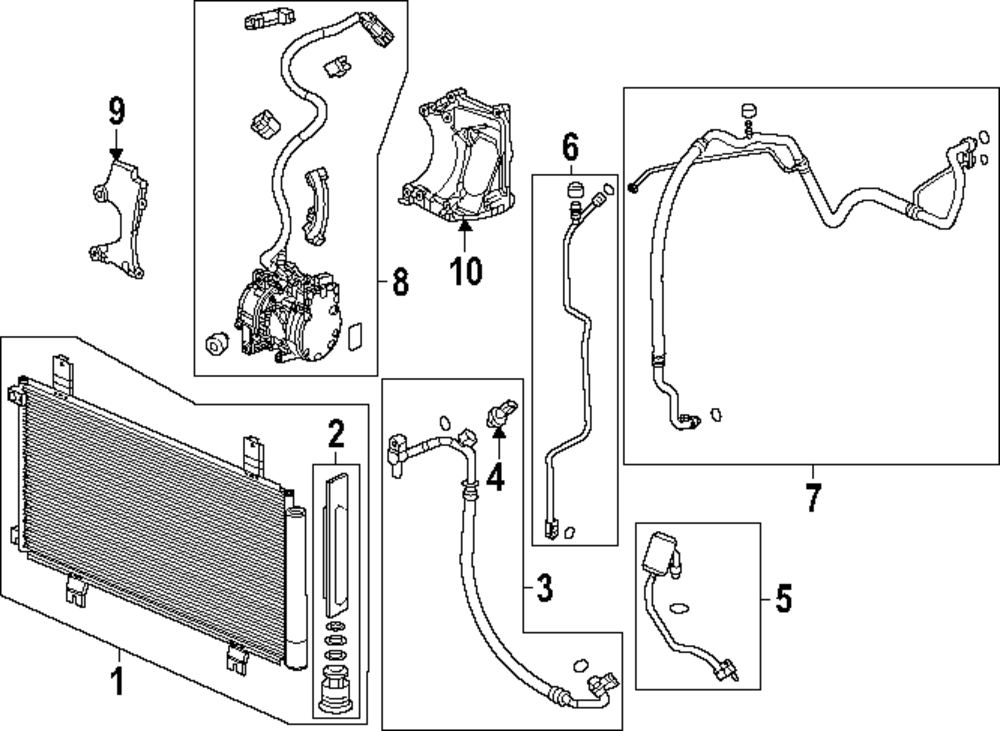 9
8
10
6
7
2
4
3
5
1