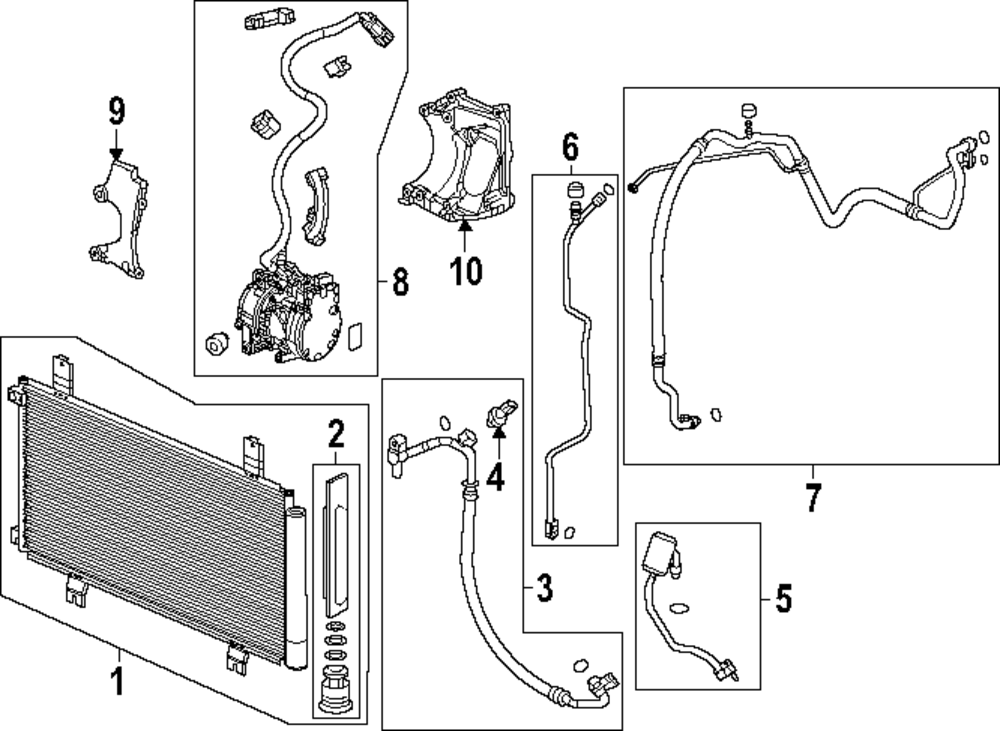 9
8
10
6
7
2
4
3
5
1